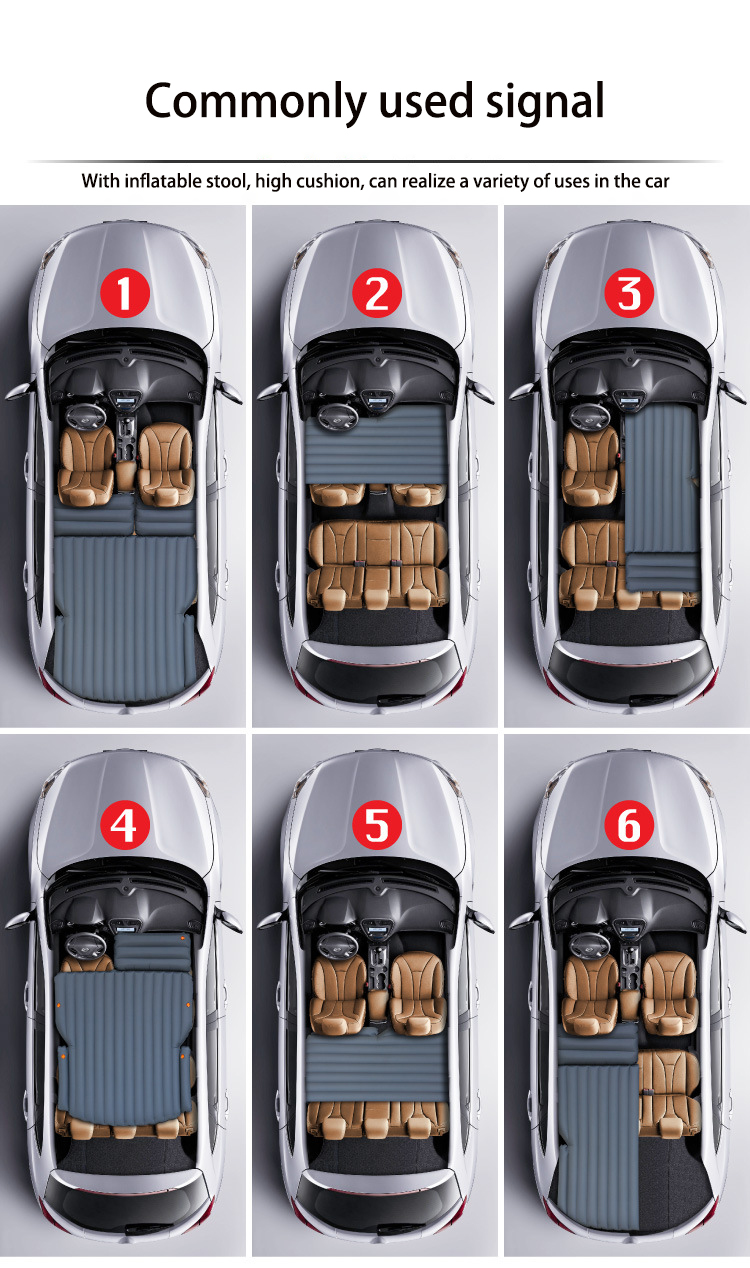 Commonly used signal

With inflatable stool, high cushion, can realize a variety of uses in the car

1

2

3

4

5

6