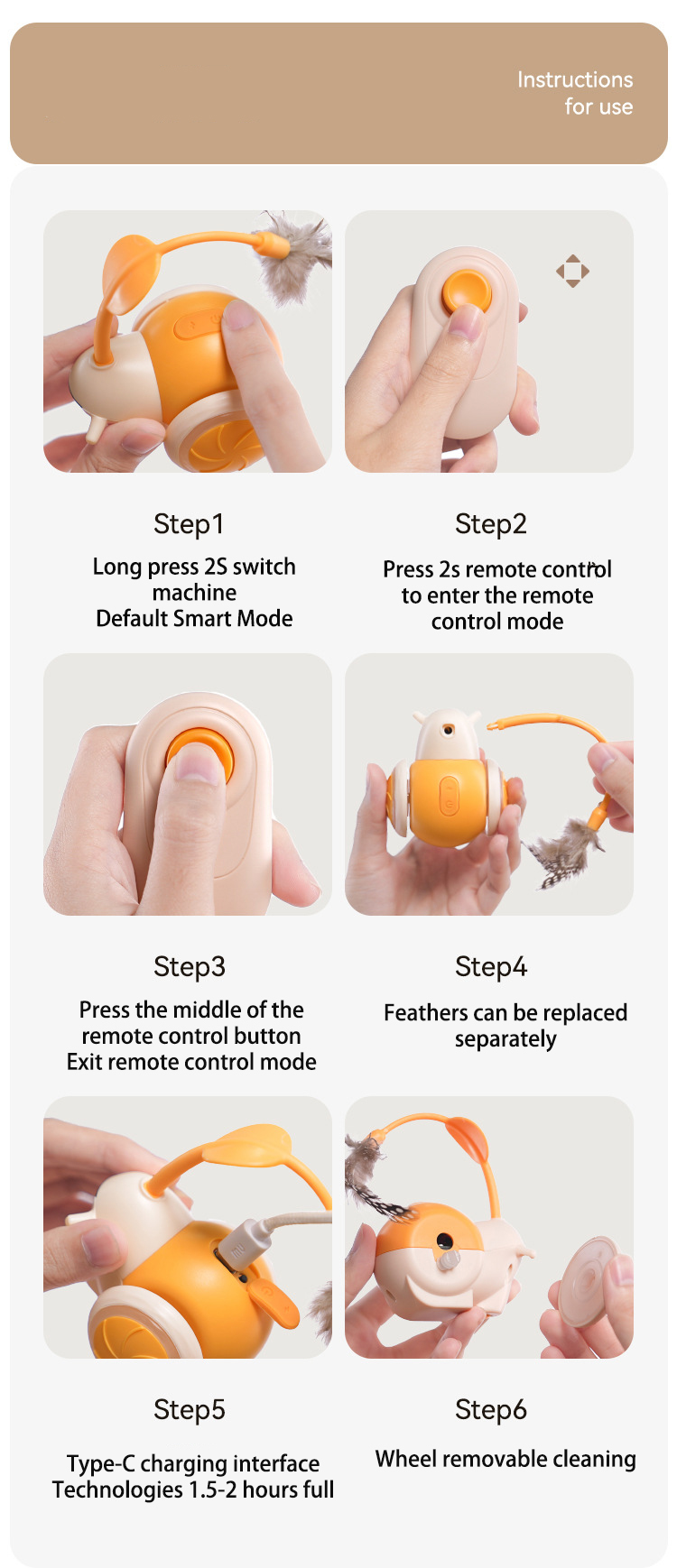 Instructions
for use

Step1

Long press 2S switch machine
Default Smart Mode

Step2

Press 2s remote control to enter the remote control mode

Step3

Press the middle of the remote control button
Exit remote control mode

Step4

Feathers can be replaced separately

Step5

Type-C charging interface
Technologies 1.5-2 hours full

Step6

Wheel removable cleaning