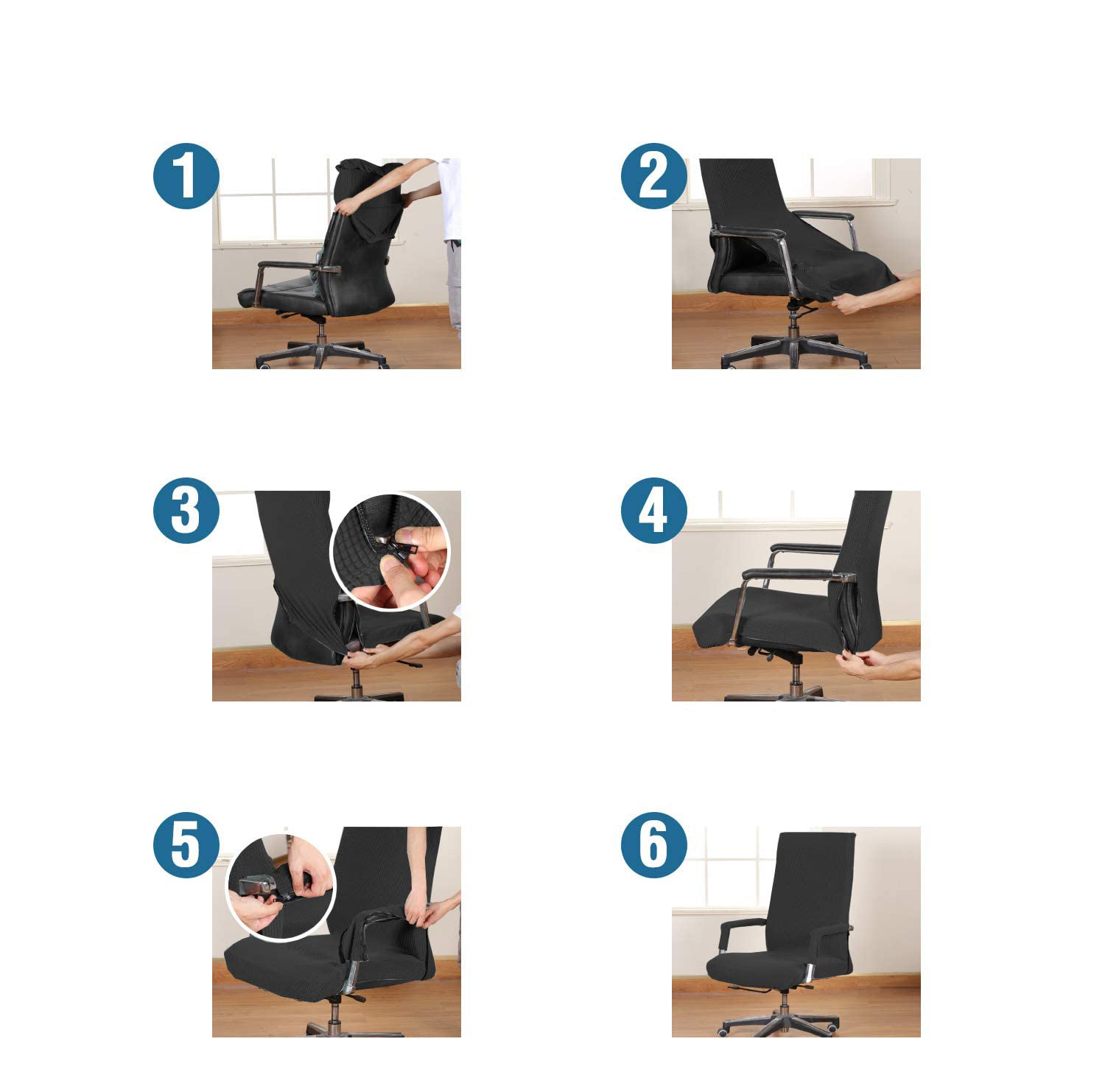 1

2

3

4

5

6