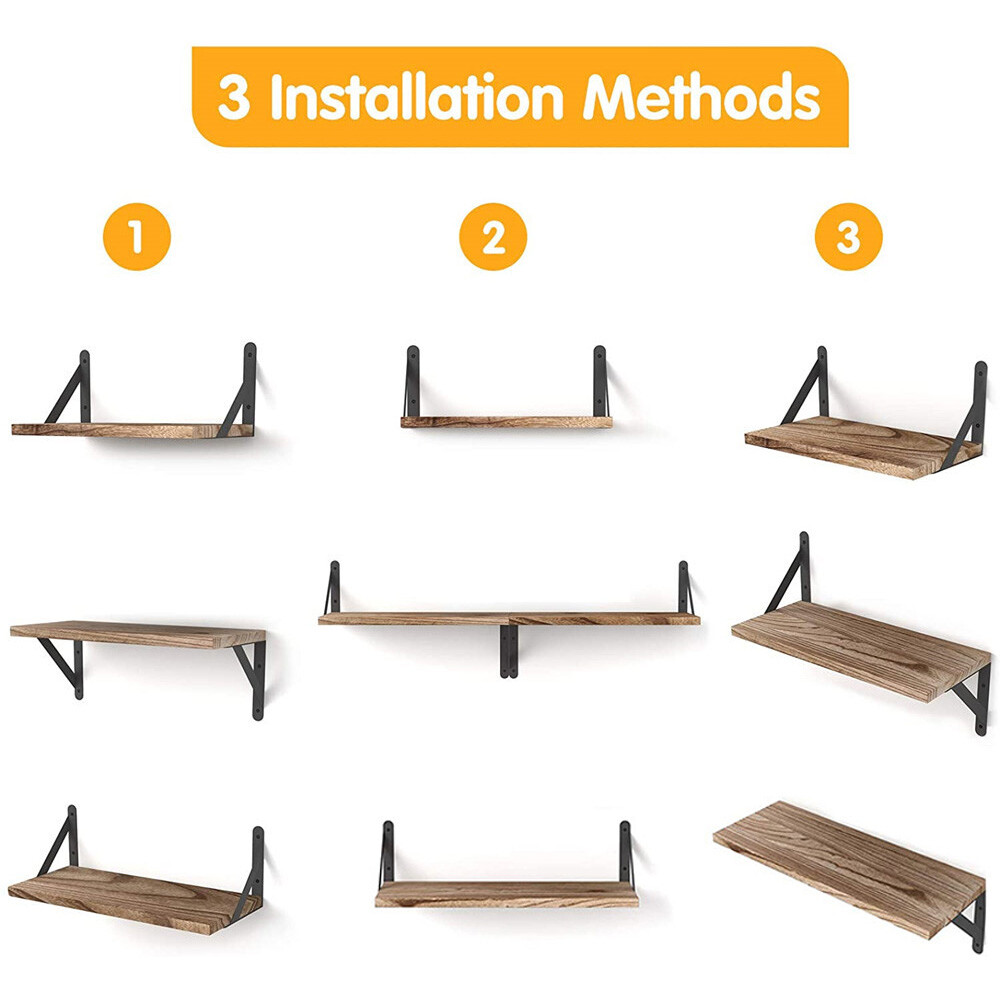 3 Installation Methods

1

2

3