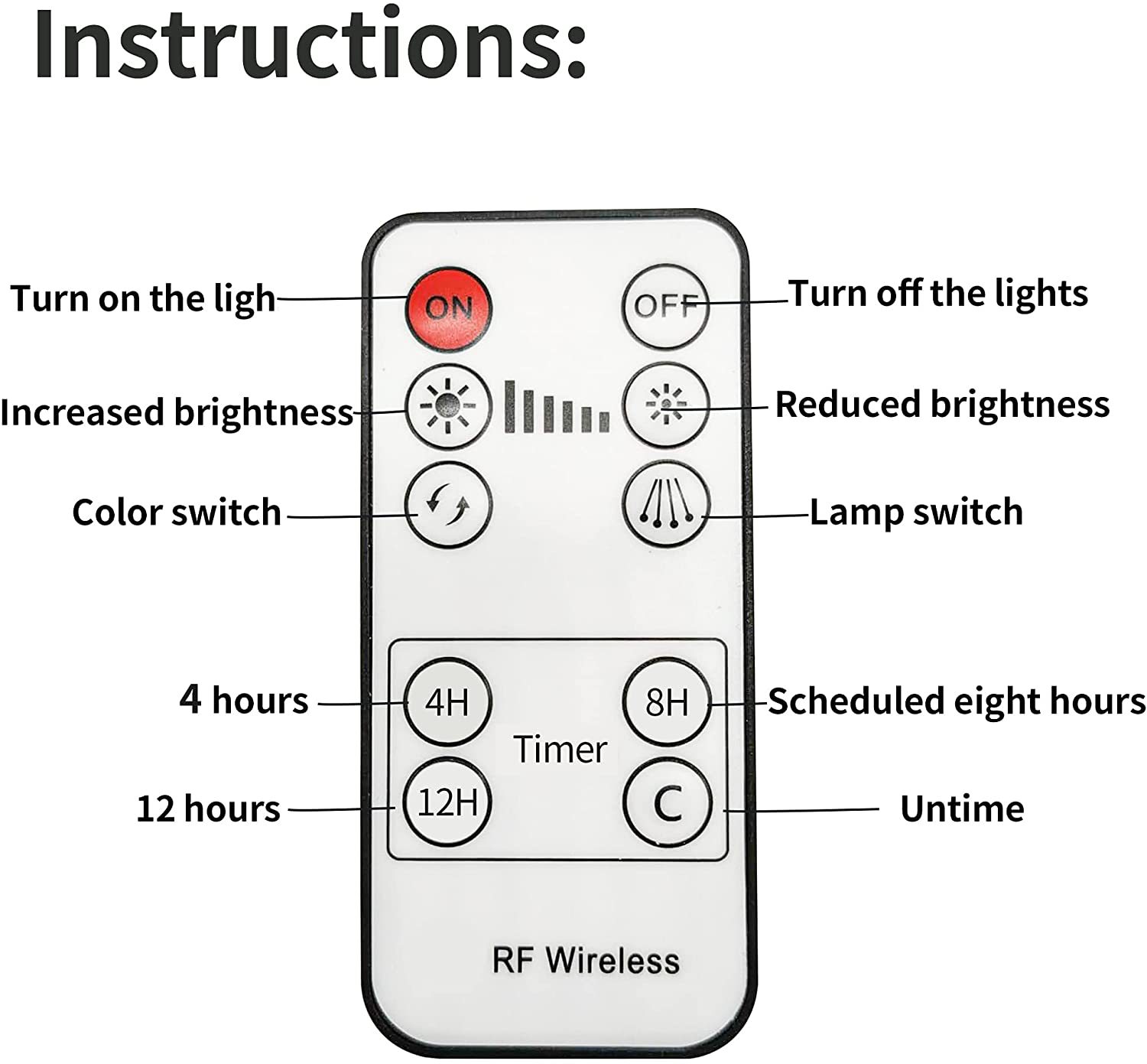 Instructions:

Turn on the ligh
ON
OFF
Turn off the lights

Increased brightness
Reduced brightness

Color switch
Lamp switch

4 hours
4H
8H
Scheduled eight hours

Timer

12 hours
12H
C
Untime

RF Wireless