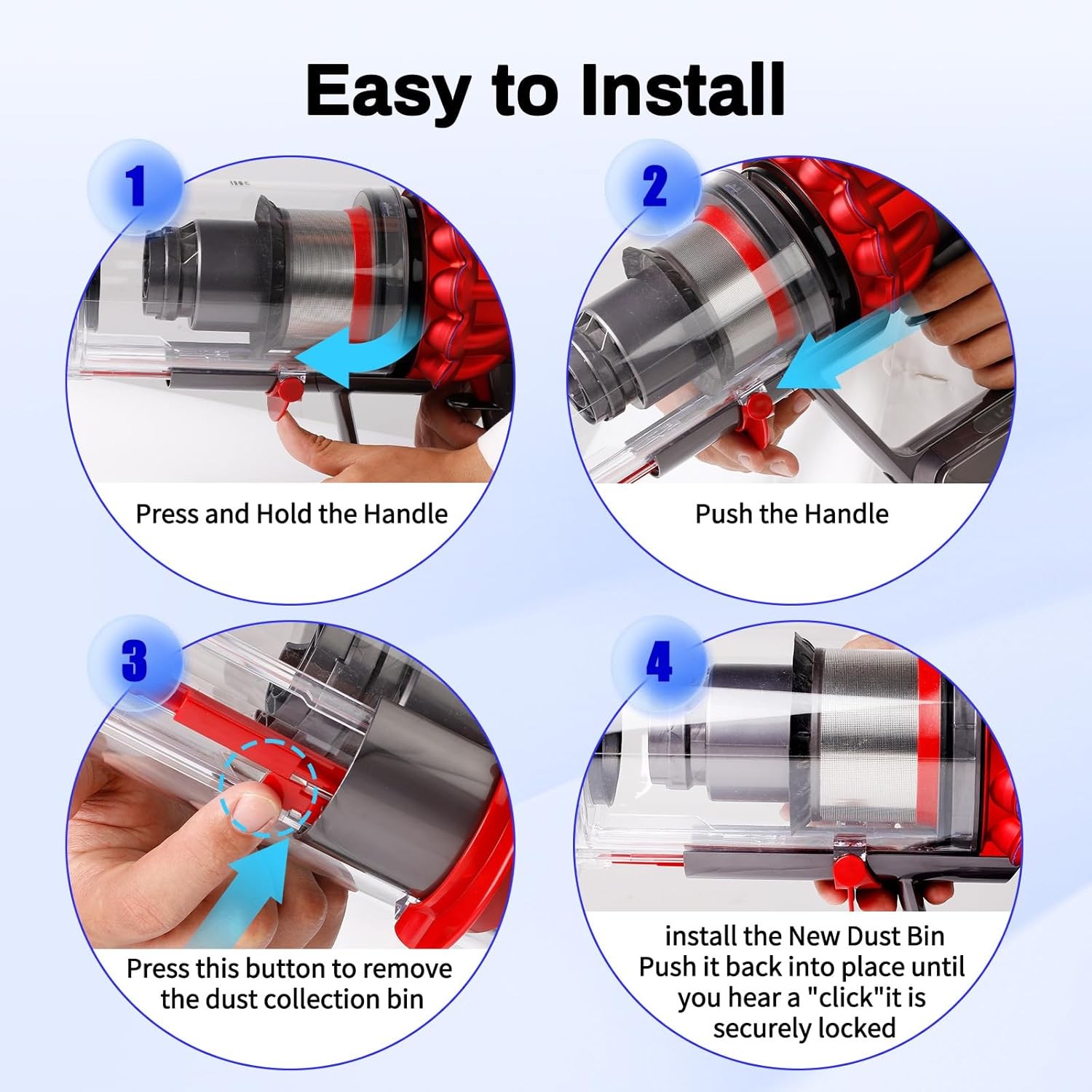 Easy to Install

1

Press and Hold the Handle

2

Push the Handle

3

Press this button to remove the dust collection bin

4

install the New Dust Bin Push it back into place until you hear a "click"it is securely locked