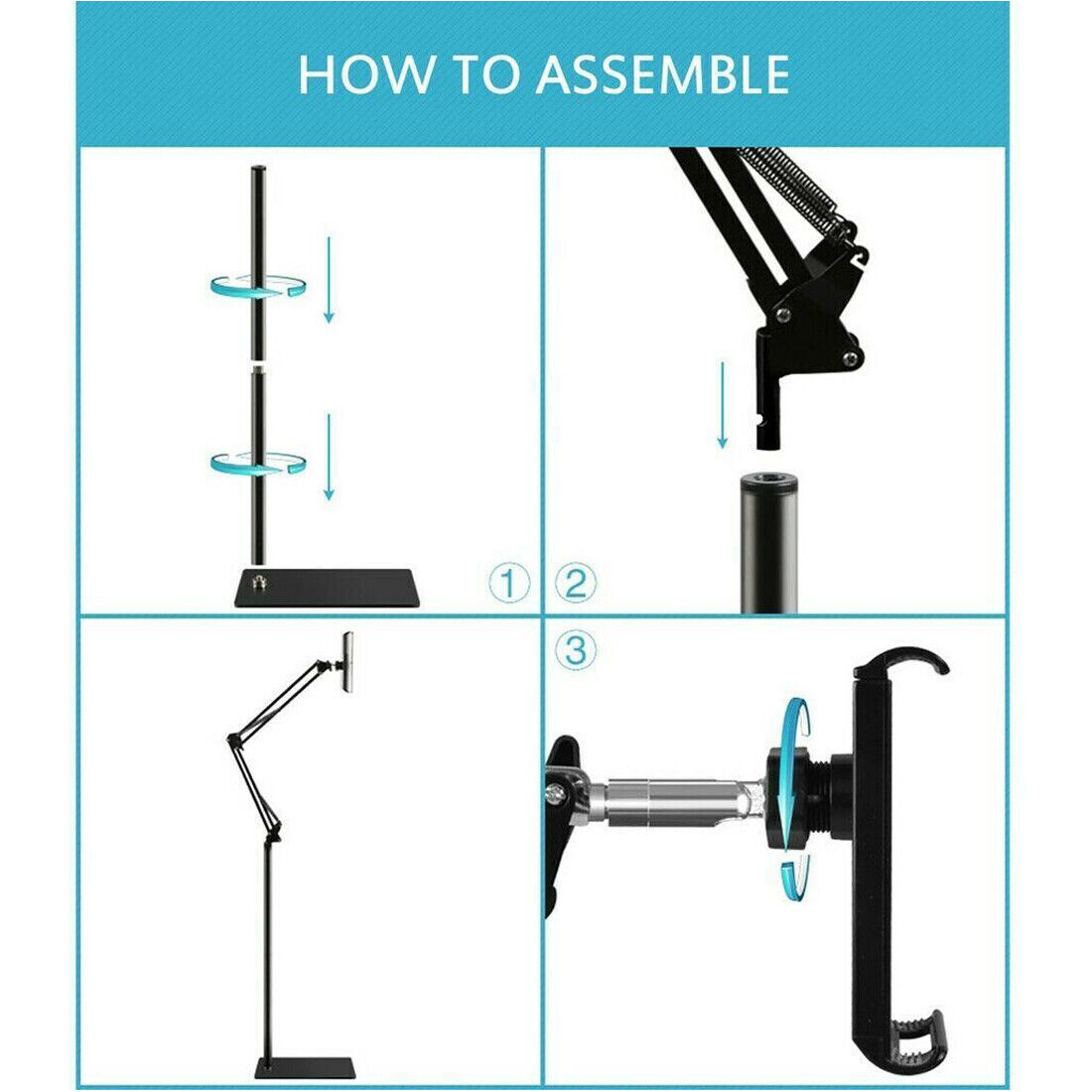 HOW TO ASSEMBLE

①

②

③