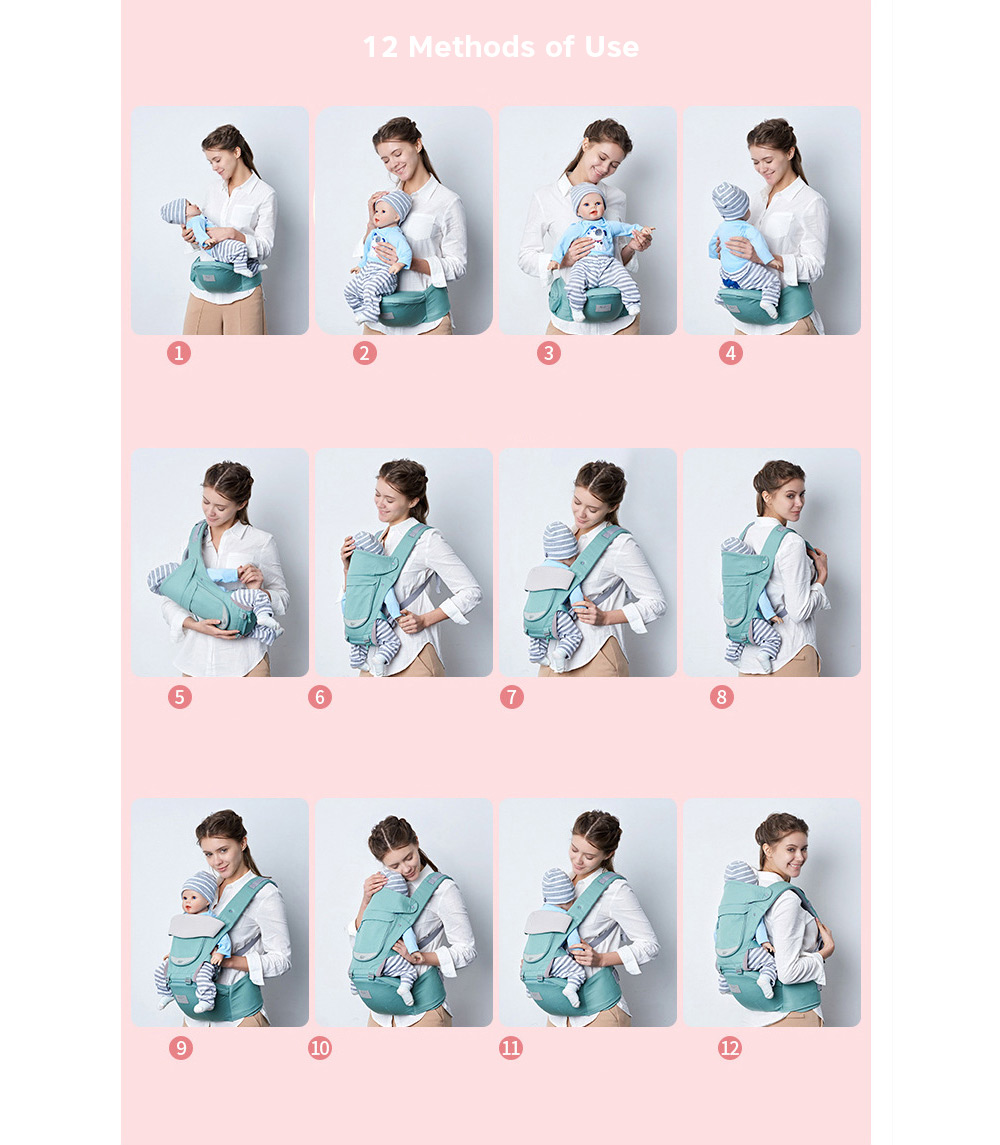 12 Methods of Use

1
2
3
4

5
6
7
8

9
10
11
12