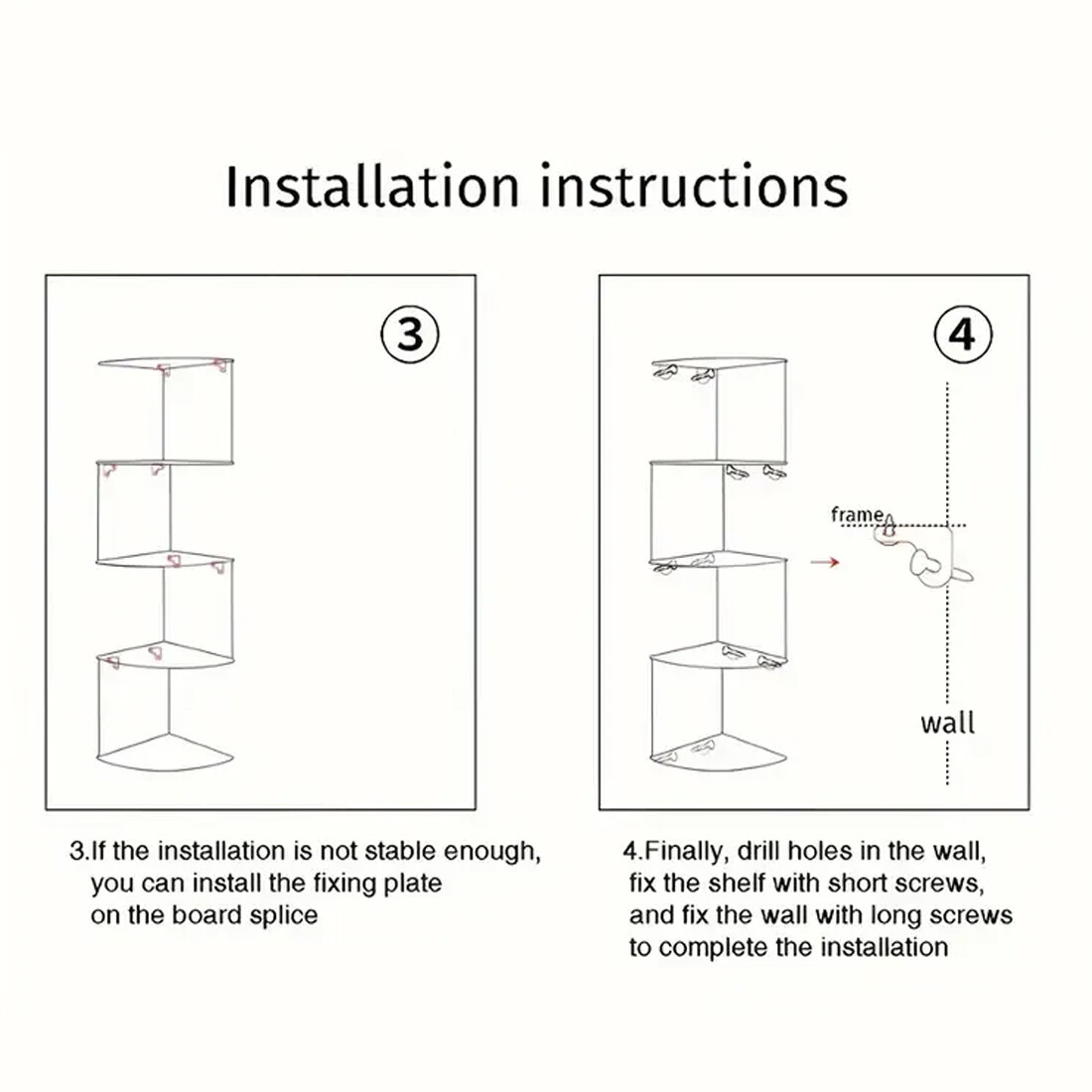 Installation instructions

③

④

frame

wall

3.If the installation is not stable enough, you can install the fixing plate on the board splice

4.Finally, drill holes in the wall, fix the shelf with short screws, and fix the wall with long screws to complete the installation