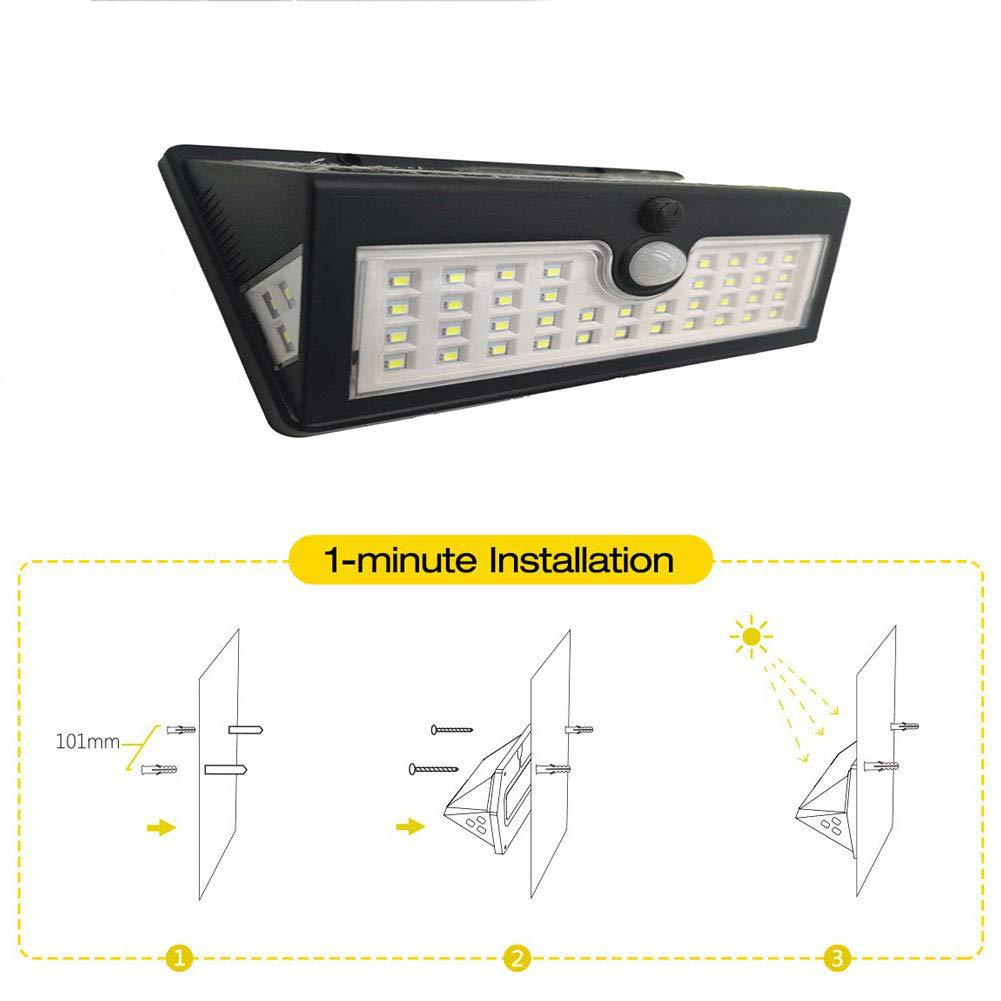 1-minute Installation

101mm

1

2

3