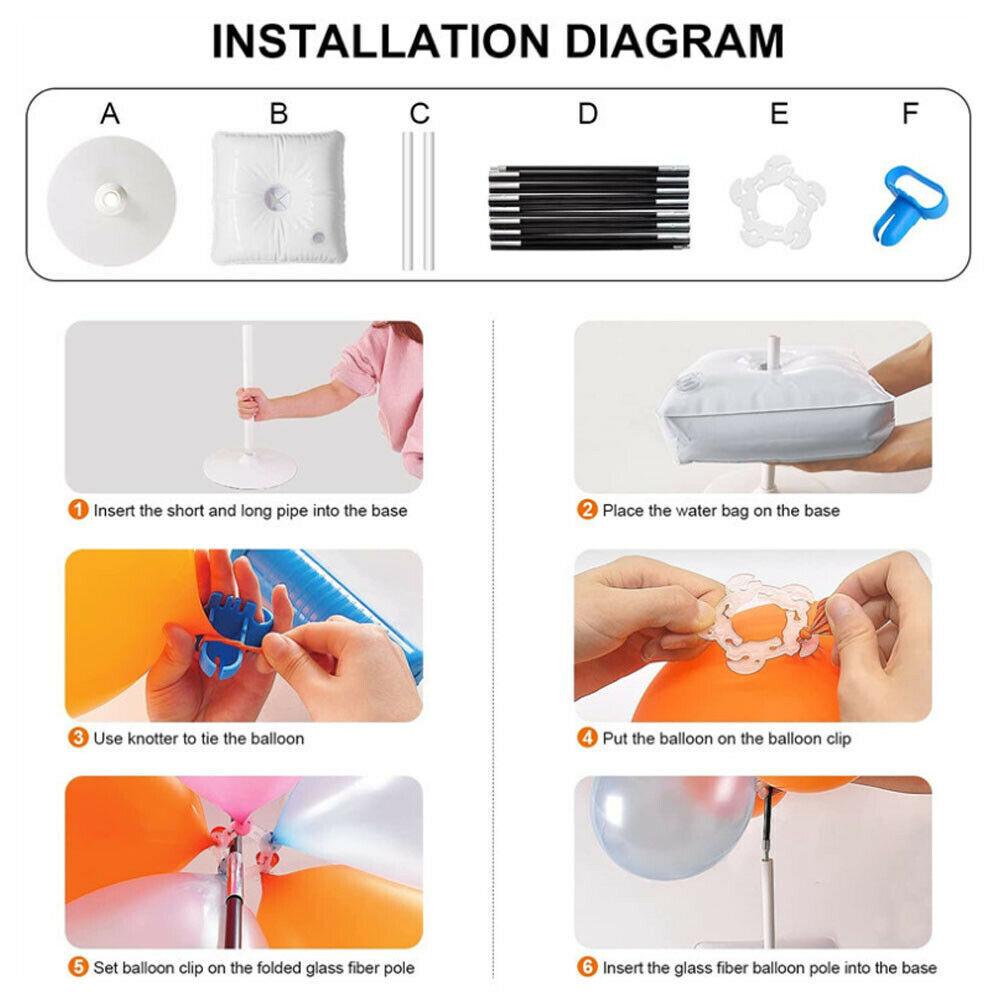 INSTALLATION DIAGRAM

A B C D E F

1 Insert the short and long pipe into the base

2 Place the water bag on the base

3 Use knotter to tie the balloon

4 Put the balloon on the balloon clip

5 Set balloon clip on the folded glass fiber pole

6 Insert the glass fiber balloon pole into the base