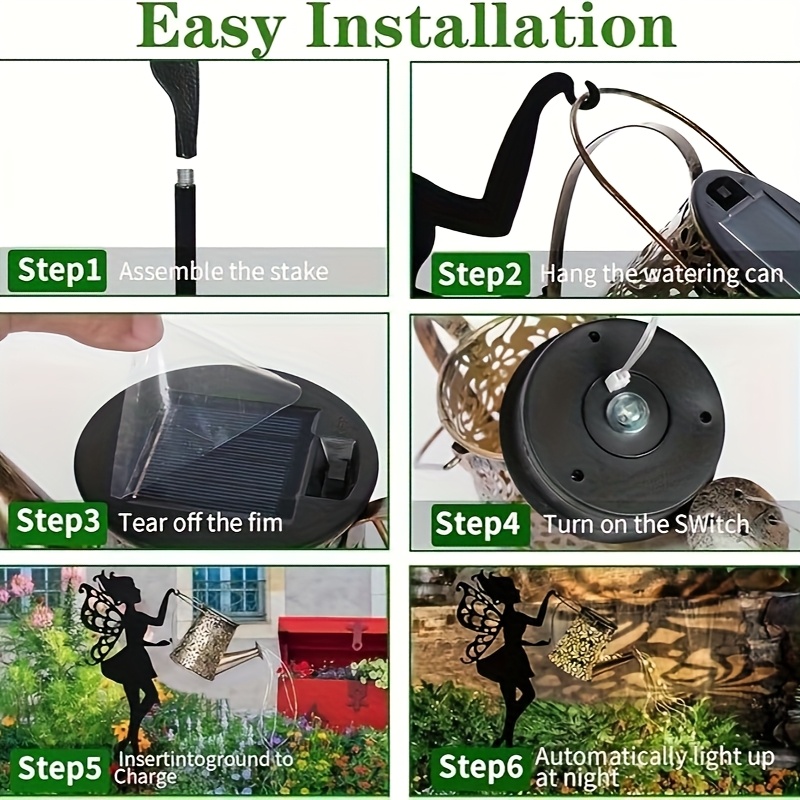 Easy Installation

Step1 Assemble the stake

Step2 Hang the watering can

Step3 Tear off the fim

Step4 Turn on the SWitch

Step5 Insertintoground to Charge

Step6 Automatically light up at night