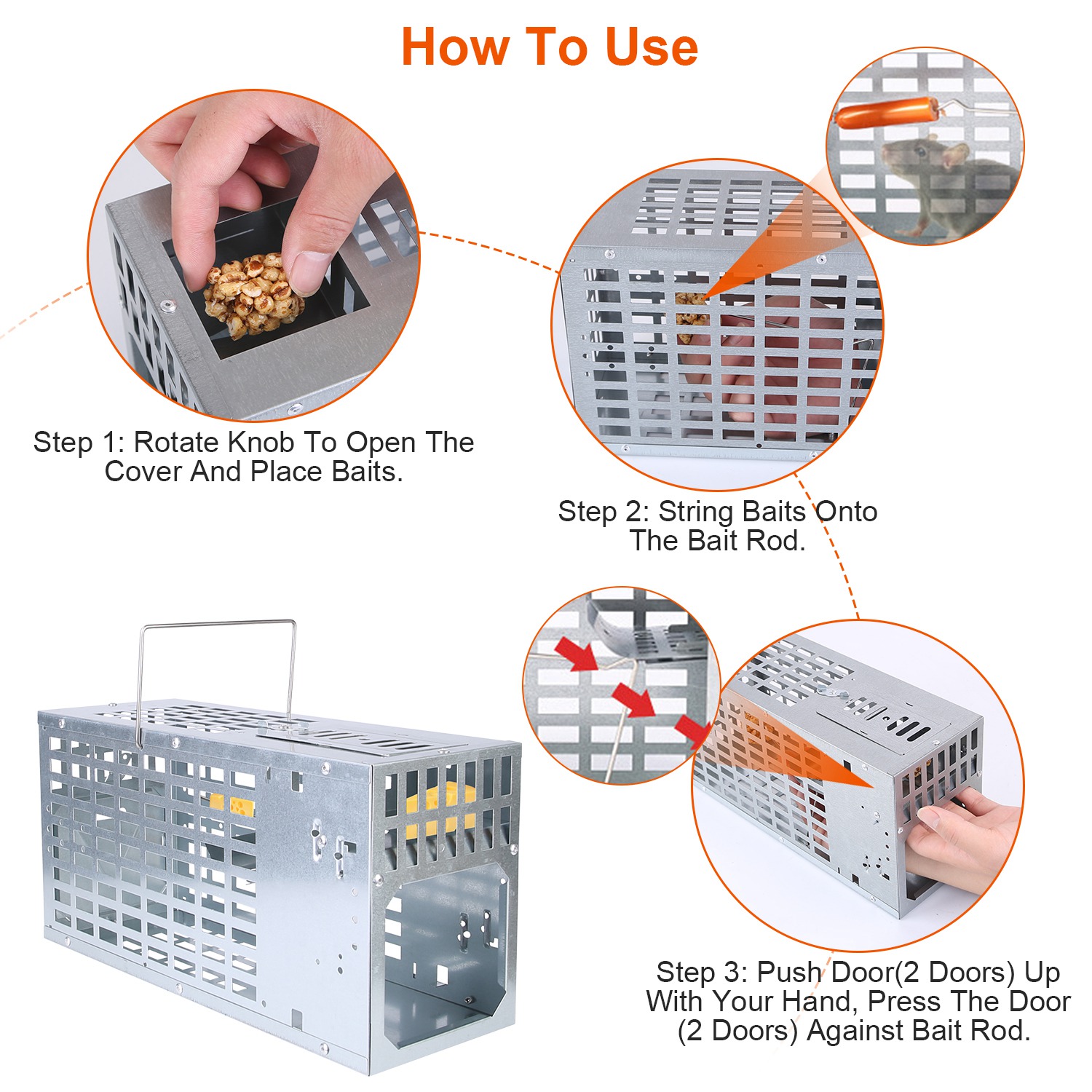 How To Use

Step 1: Rotate Knob To Open The Cover And Place Baits.

Step 2: String Baits Onto The Bait Rod.

Step 3: Push Door(2 Doors) Up With Your Hand, Press The Door (2 Doors) Against Bait Rod.