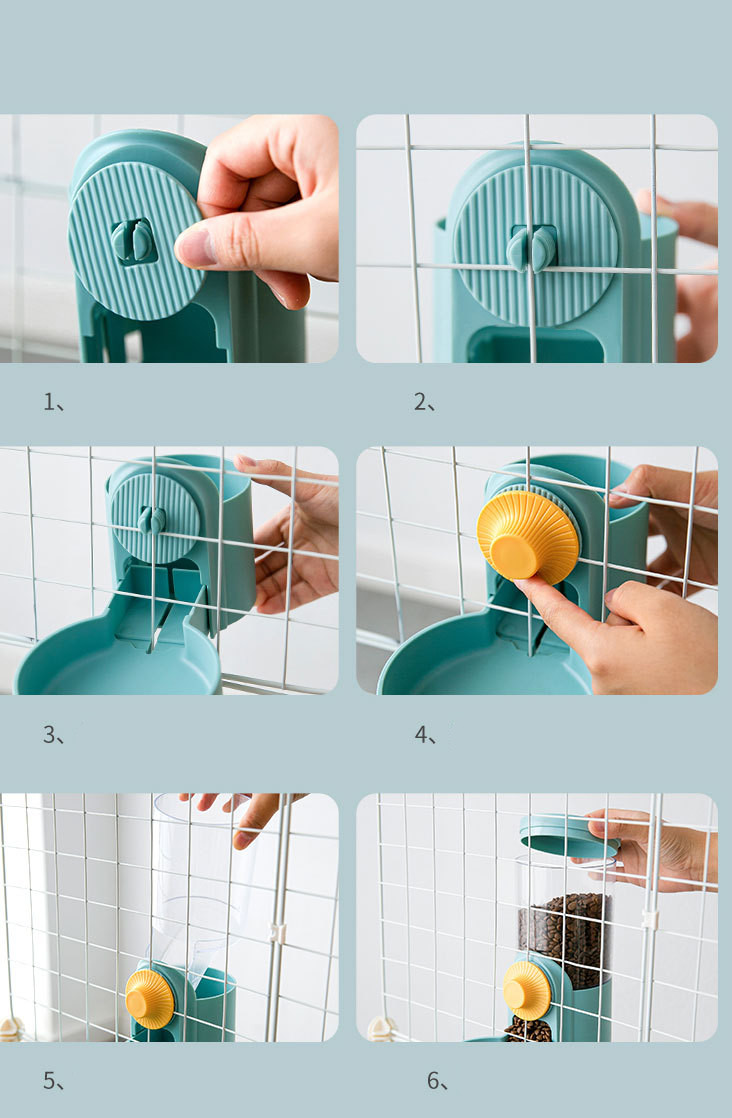 1、

2、

3、

4、

5、

6、