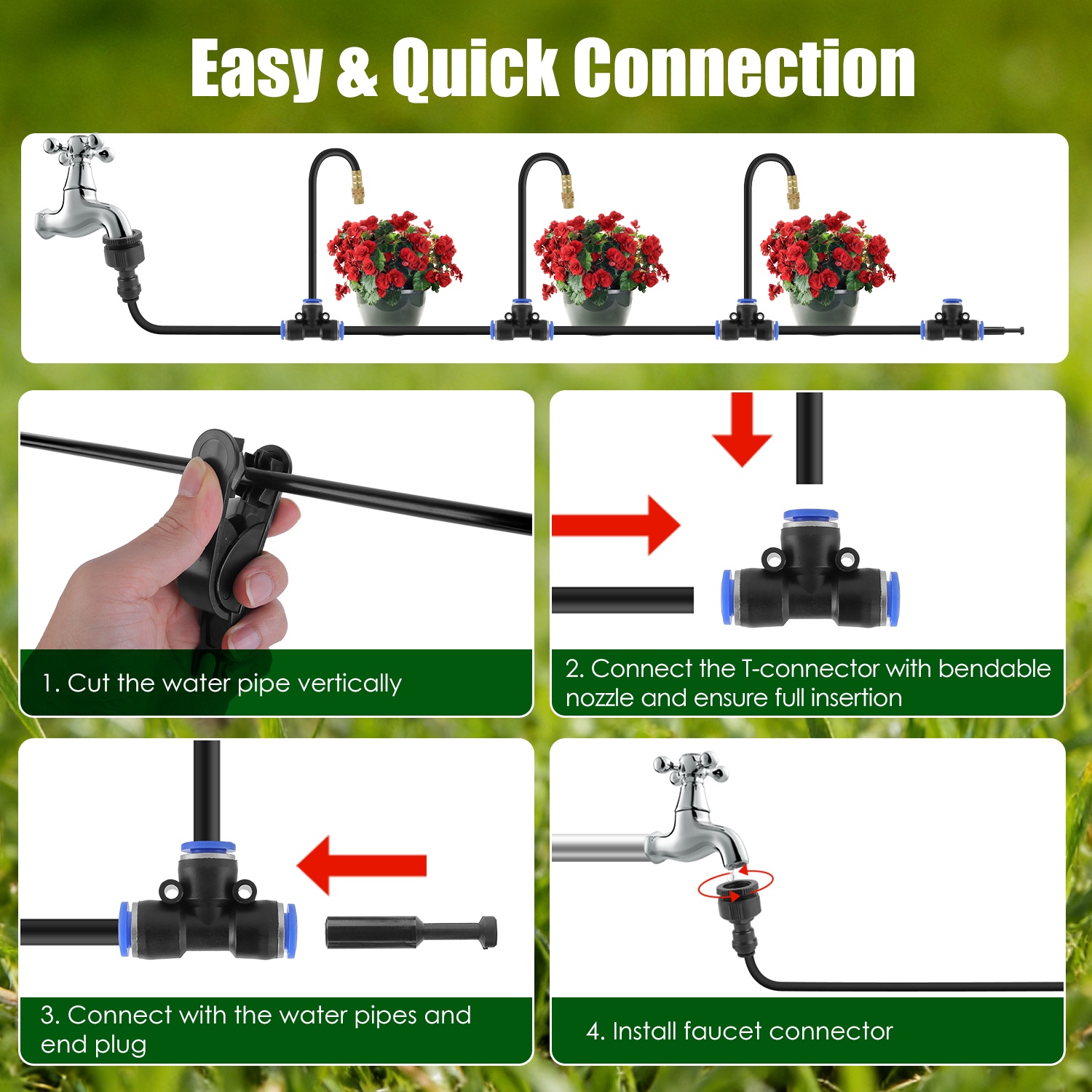 Easy & Quick Connection

1. Cut the water pipe vertically

2. Connect the T-connector with bendable nozzle and ensure full insertion

3. Connect with the water pipes and end plug

4. Install faucet connector