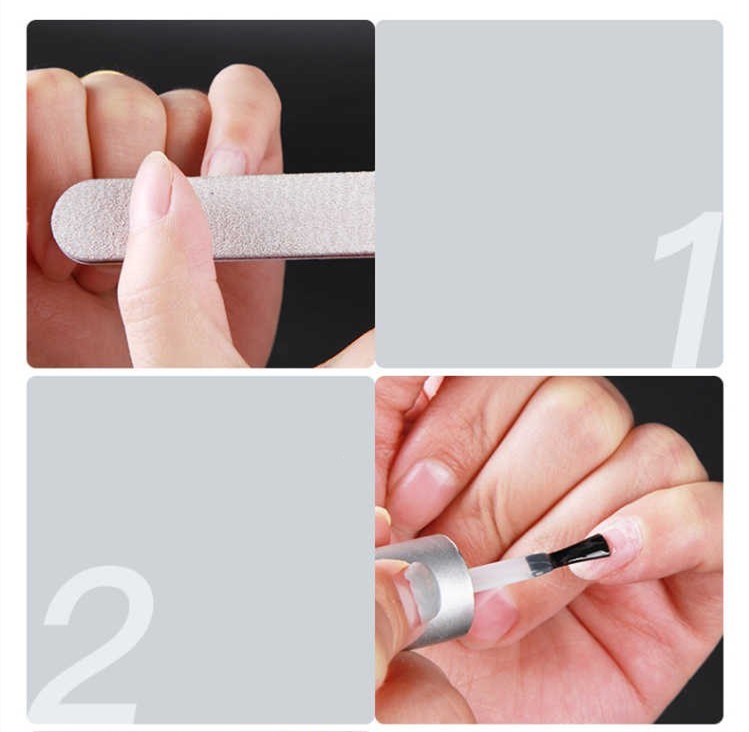 1

2