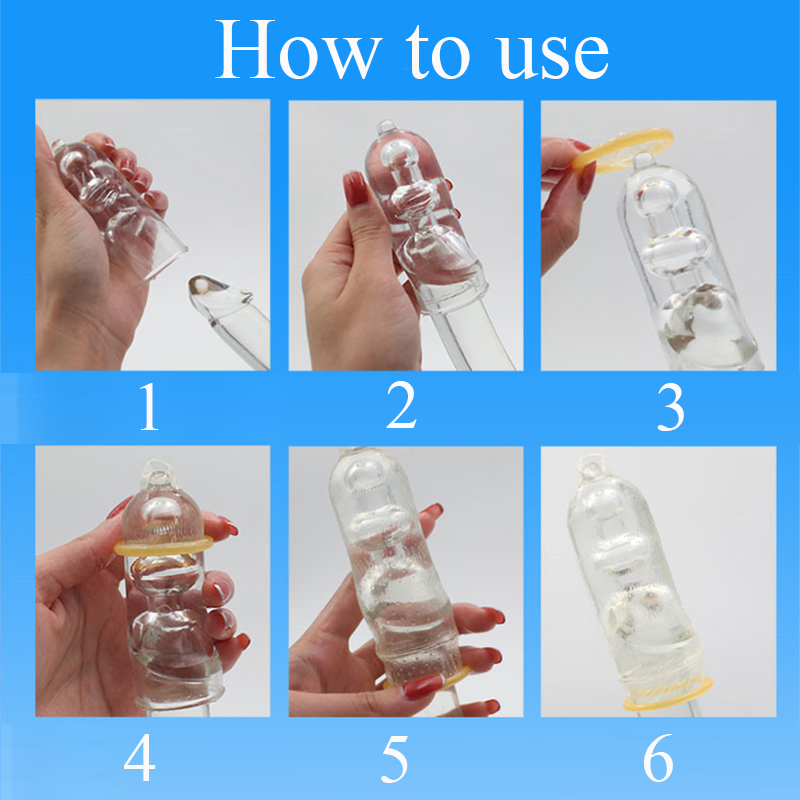 How to use

1

2

3

4

5

6