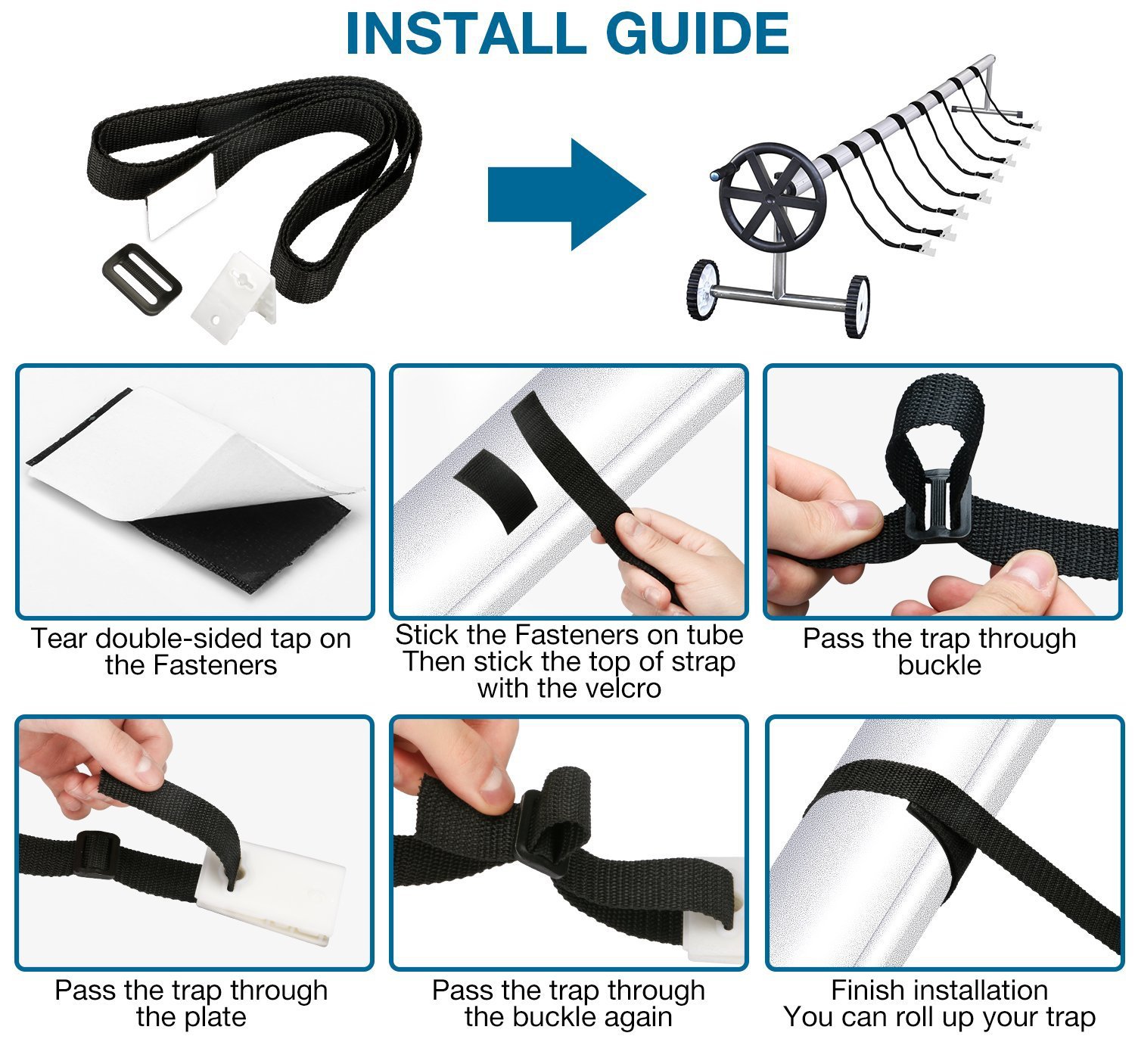 INSTALL GUIDE

Tear double-sided tap on the Fasteners

Stick the Fasteners on tube
Then stick the top of strap with the velcro

Pass the trap through buckle

Pass the trap through the plate

Pass the trap through the buckle again

Finish installation
You can roll up your trap