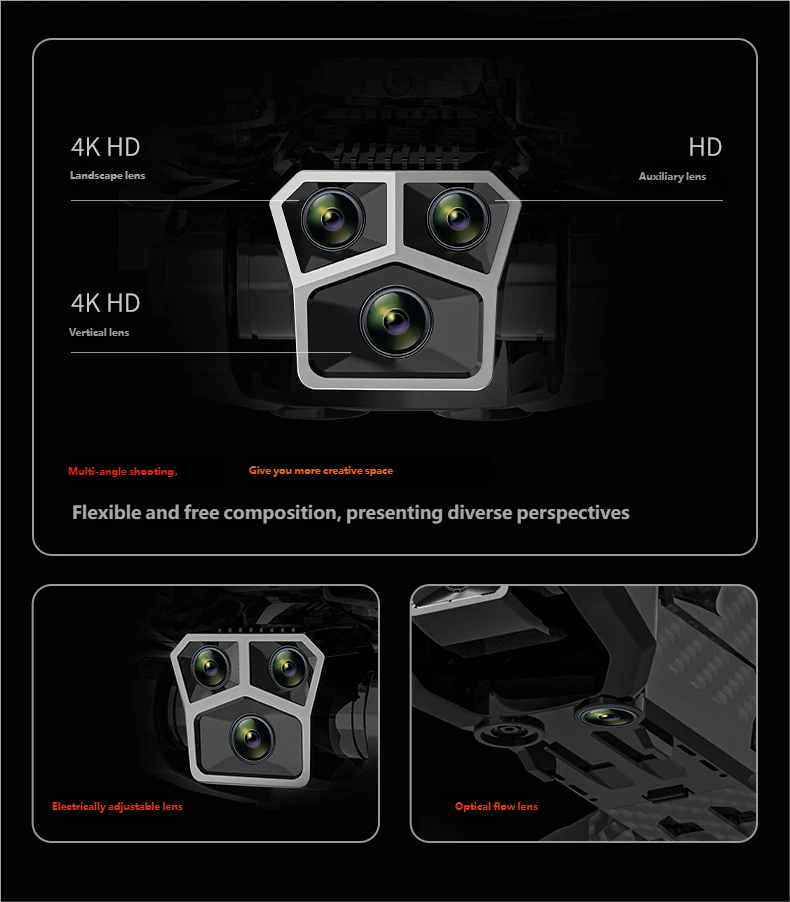 4K HD
Landscape lens

HD
Auxiliary lens

4K HD
Vertical lens

Multi-angle shooting,

Give you more creative space

Flexible and free composition, presenting diverse perspectives

Electrically adjustable lens

Optical flow lens