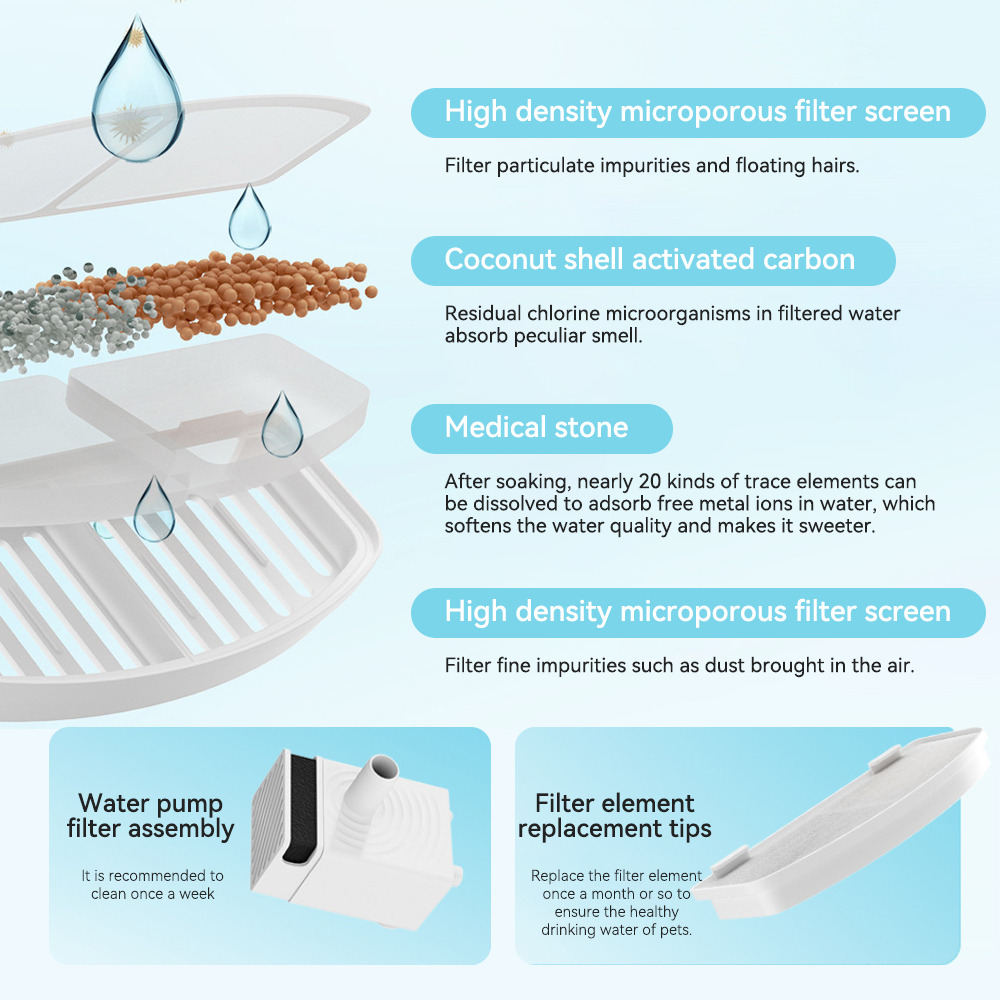 High density microporous filter screen

Filter particulate impurities and floating hairs.

Coconut shell activated carbon

Residual chlorine microorganisms in filtered water absorb peculiar smell.

Medical stone

After soaking, nearly 20 kinds of trace elements can be dissolved to adsorb free metal ions in water, which softens the water quality and makes it sweeter.

High density microporous filter screen

Filter fine impurities such as dust brought in the air.

Water pump filter assembly

It is recommended to clean once a week

Filter element replacement tips

Replace the filter element once a month or so to ensure the healthy drinking water of pets.