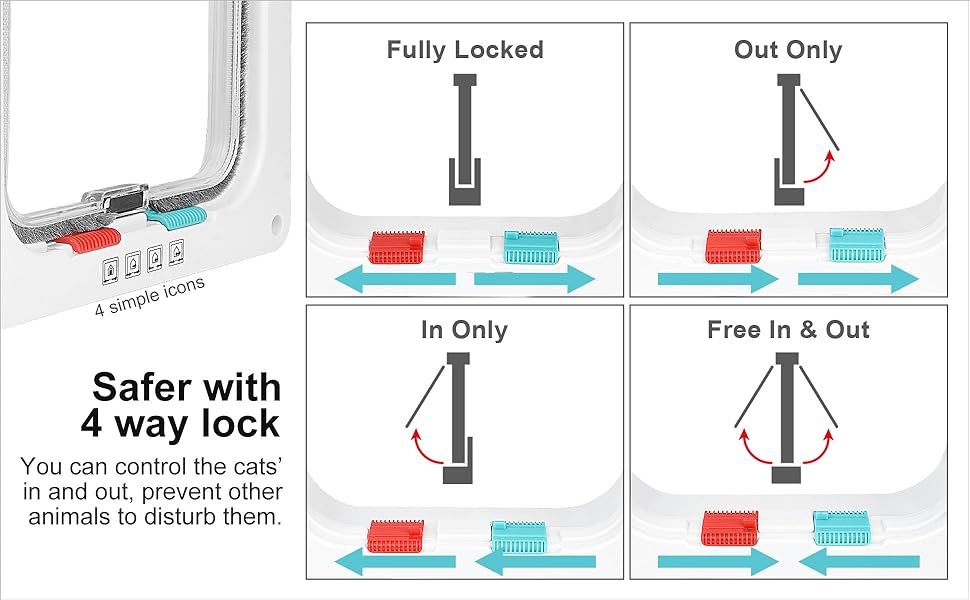 4 simple icons

Safer with 4 way lock

You can control the cats' in and out, prevent other animals to disturb them.

Fully Locked

Out Only

In Only

Free In & Out