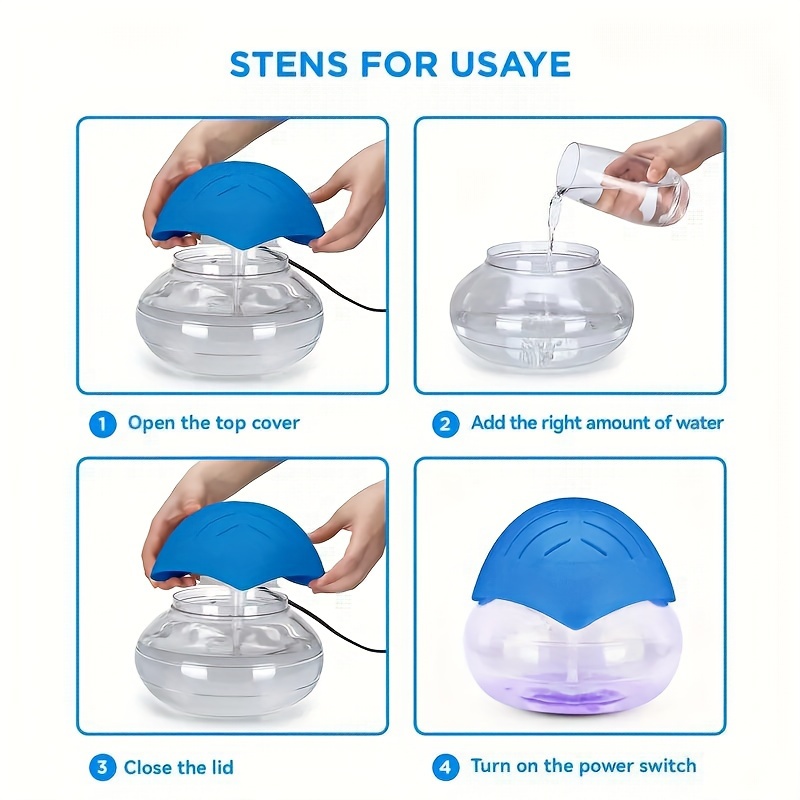 STENS FOR USAYE

1 Open the top cover

2 Add the right amount of water

3 Close the lid

4 Turn on the power switch