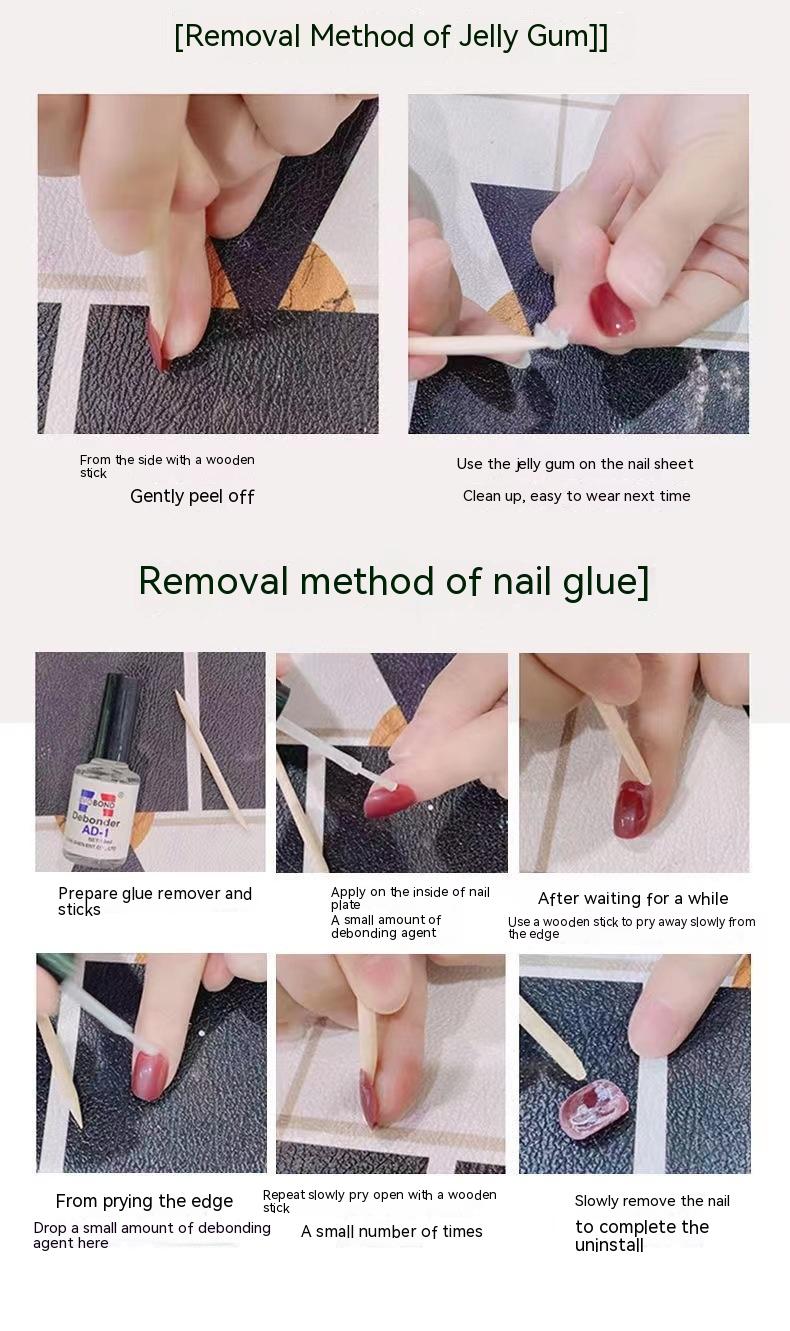 [Removal Method of Jelly Gum]]

From the side with a wooden stick

Gently peel off

Use the jelly gum on the nail sheet

Clean up, easy to wear next time

Removal method of nail glue]

BOND
Debonder
AD-1

Prepare glue remover and sticks

Apply on the inside of nail plate
A small amount of debonding agent

After waiting for a while
Use a wooden stick to pry away slowly from the edge

From prying the edge
Drop a small amount of debonding agent here

Repeat slowly pry open with a wooden stick
A small number of times

Slowly remove the nail
to complete the uninstall