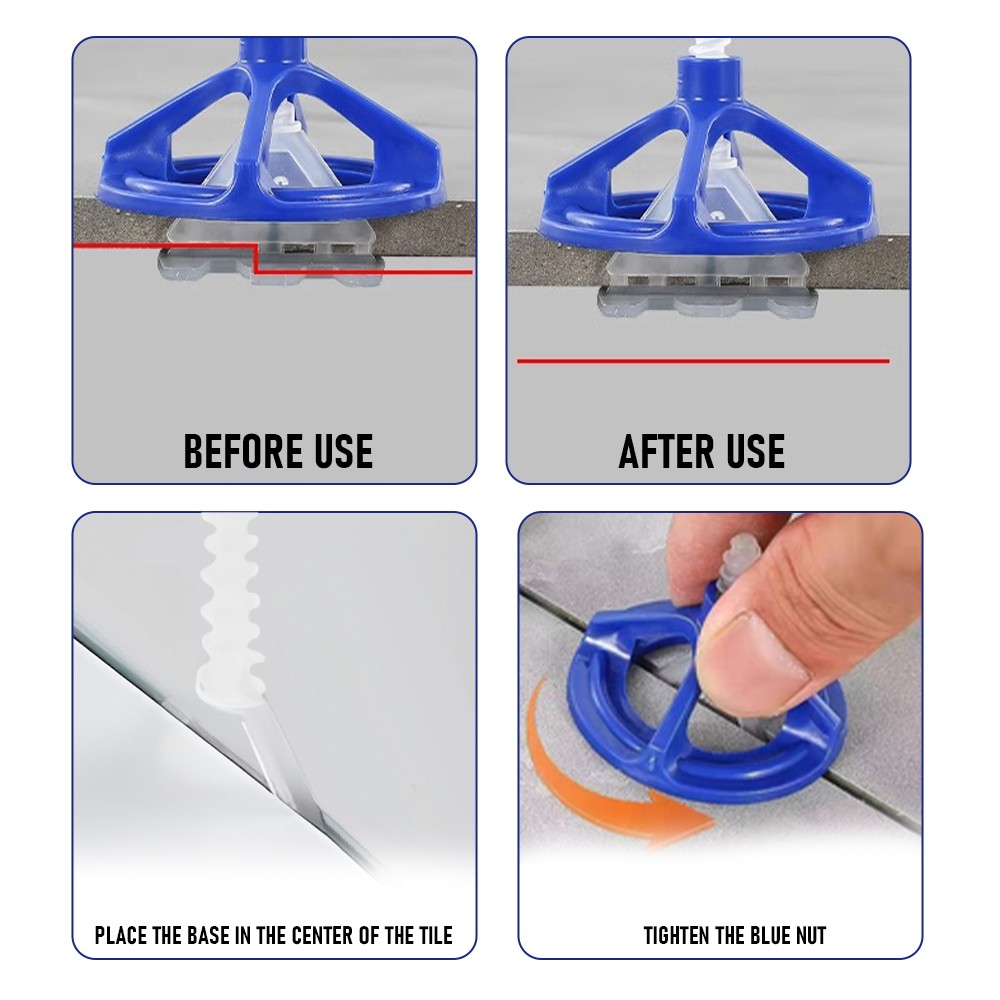 BEFORE USE

AFTER USE

PLACE THE BASE IN THE CENTER OF THE TILE

TIGHTEN THE BLUE NUT