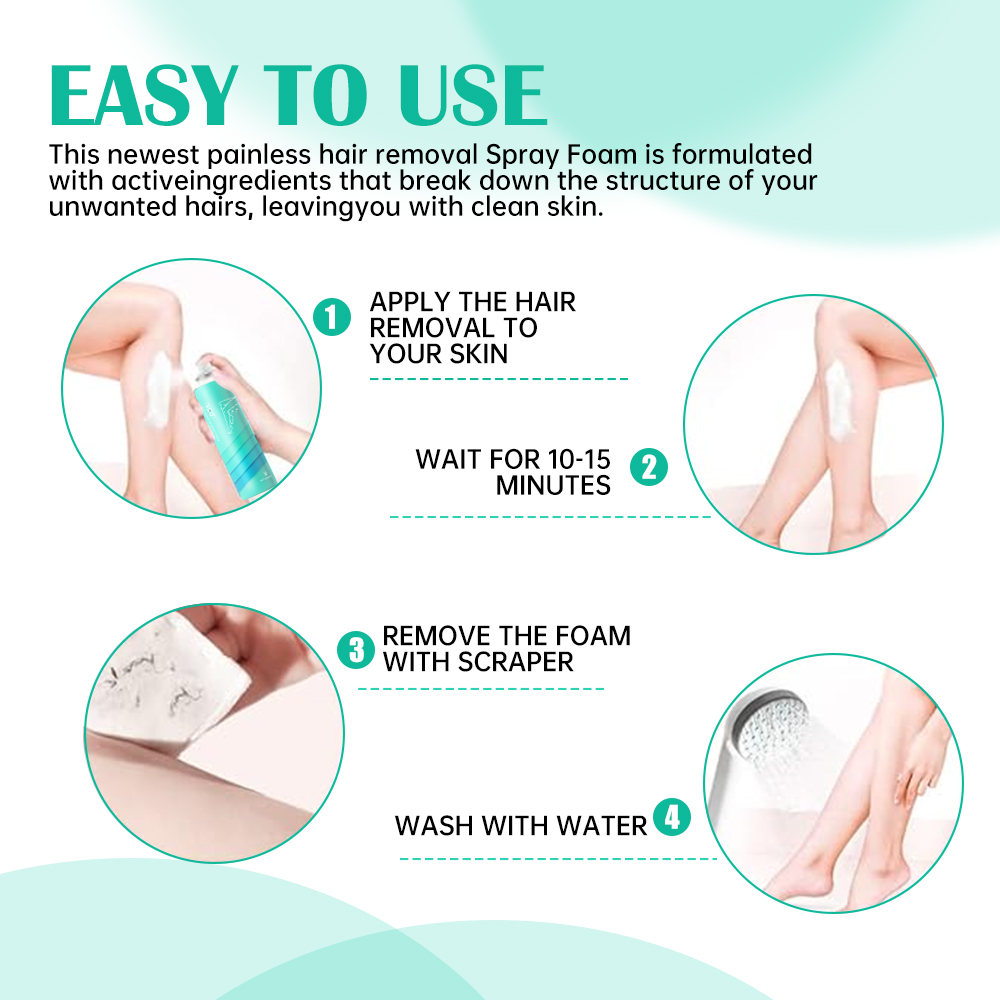 EASY TO USE

This newest painless hair removal Spray Foam is formulated with activeingredients that break down the structure of your unwanted hairs, leavingyou with clean skin.

1 APPLY THE HAIR REMOVAL TO YOUR SKIN

WAIT FOR 10-15 MINUTES 2

3 REMOVE THE FOAM WITH SCRAPER

WASH WITH WATER 4