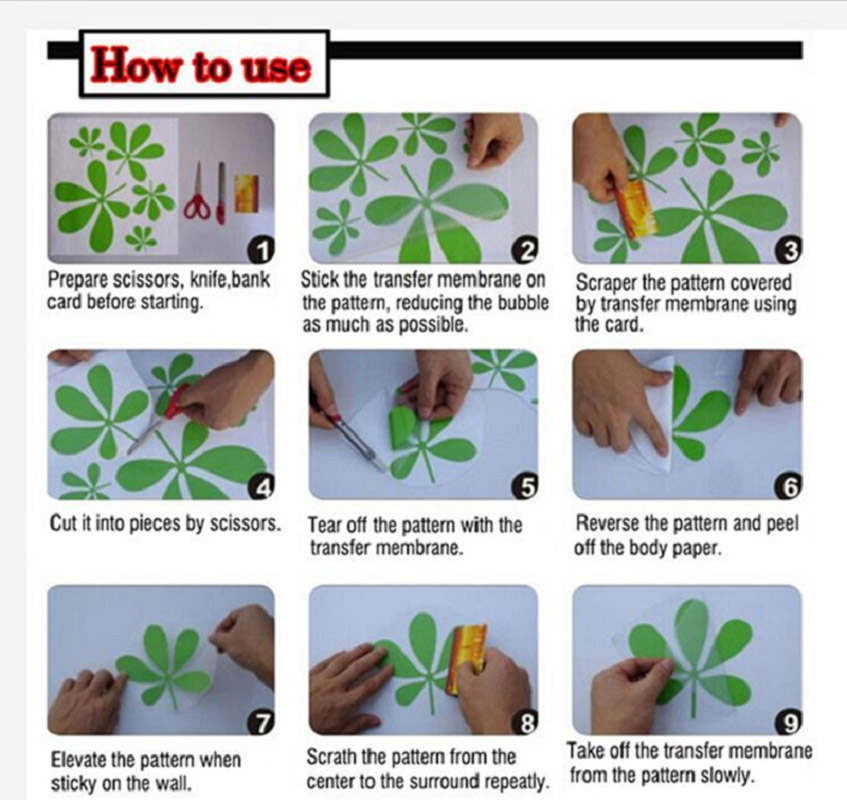 How to use

1
Prepare scissors, knife,bank card before starting.

2
Stick the transfer membrane on the pattern, reducing the bubble as much as possible.

3
Scraper the pattern covered by transfer membrane using the card.

4
Cut it into pieces by scissors.

5
Tear off the pattern with the transfer membrane.

6
Reverse the pattern and peel off the body paper.

7
Elevate the pattern when sticky on the wall.

8
Scrath the pattern from the center to the surround repeatly.

9
Take off the transfer membrane from the pattern slowly.