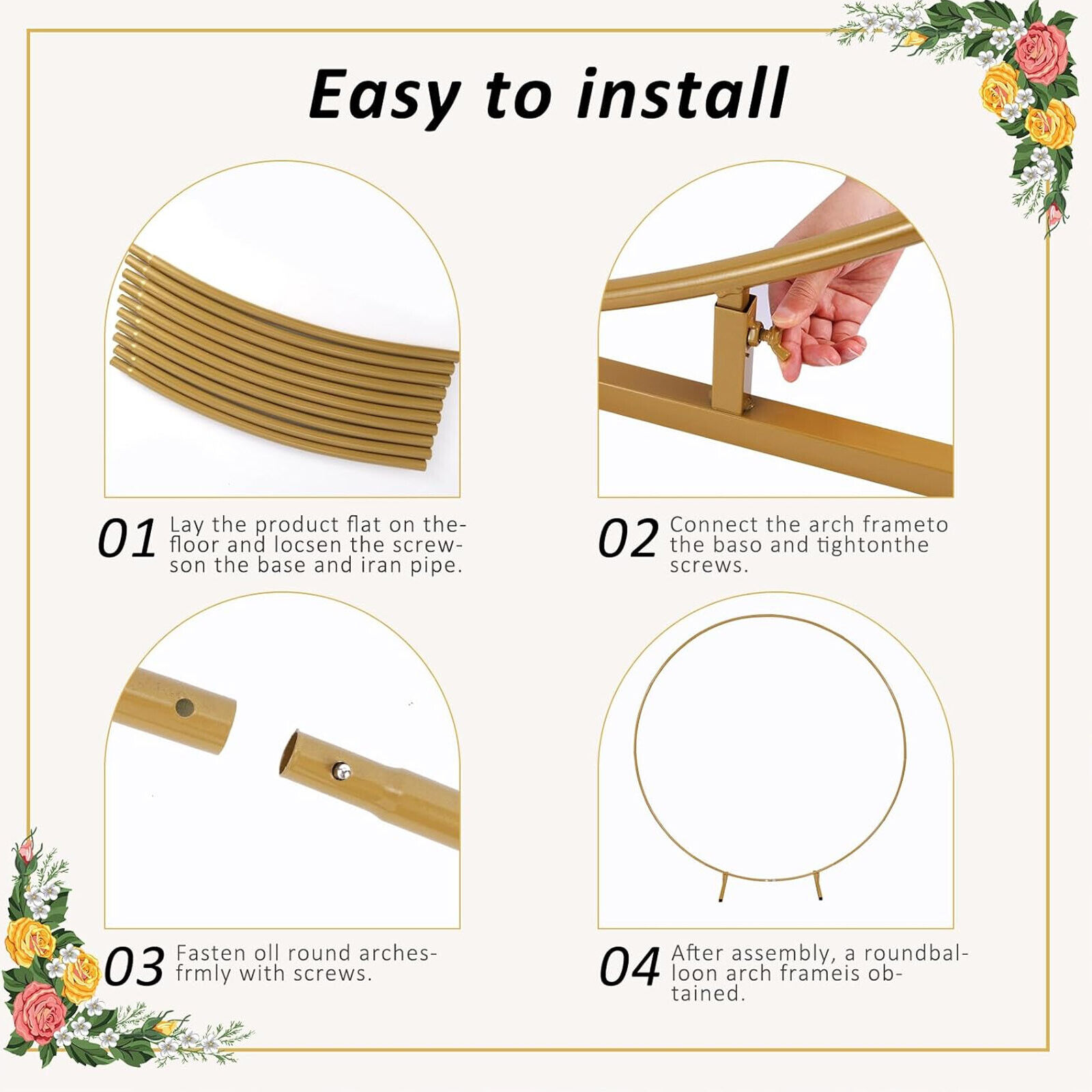 Easy to install

01 Lay the product flat on thefloor and locsen the screwson the base and iran pipe.

02 Connect the arch frameto the baso and tightonthe screws.

03 Fasten oll round archesfrmly with screws.

04 After assembly, a roundballoon arch frameis obtained.