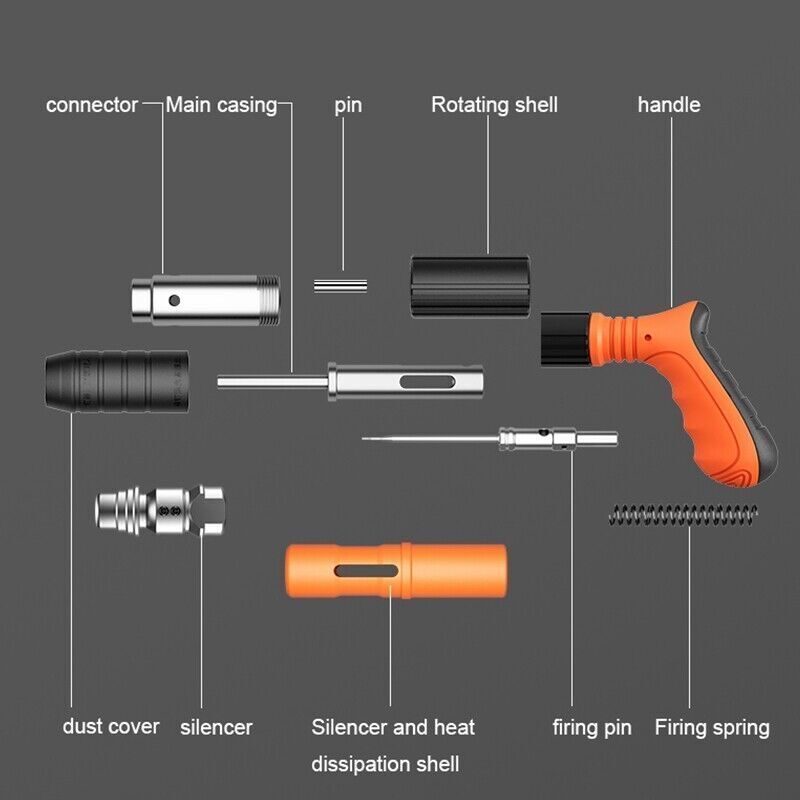 connector Main casing pin Rotating shell handle

dust cover silencer Silencer and heat dissipation shell firing pin Firing spring