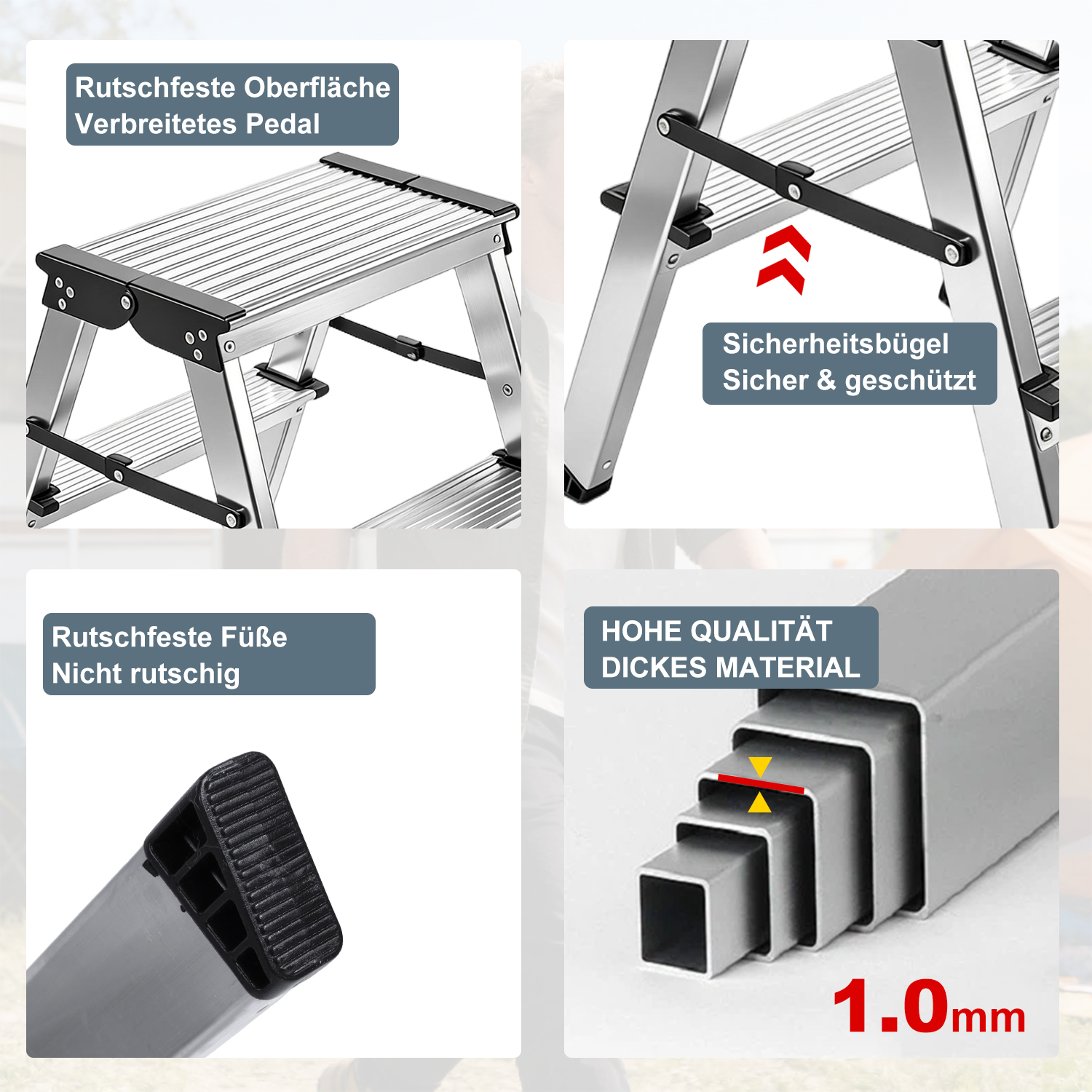 Rutschfeste Oberfläche
Verbreitetes Pedal

Sicherheitsbügel
Sicher & geschützt

Rutschfeste Füße
Nicht rutschig

HOHE QUALITÄT
DICKES MATERIAL

1.0mm