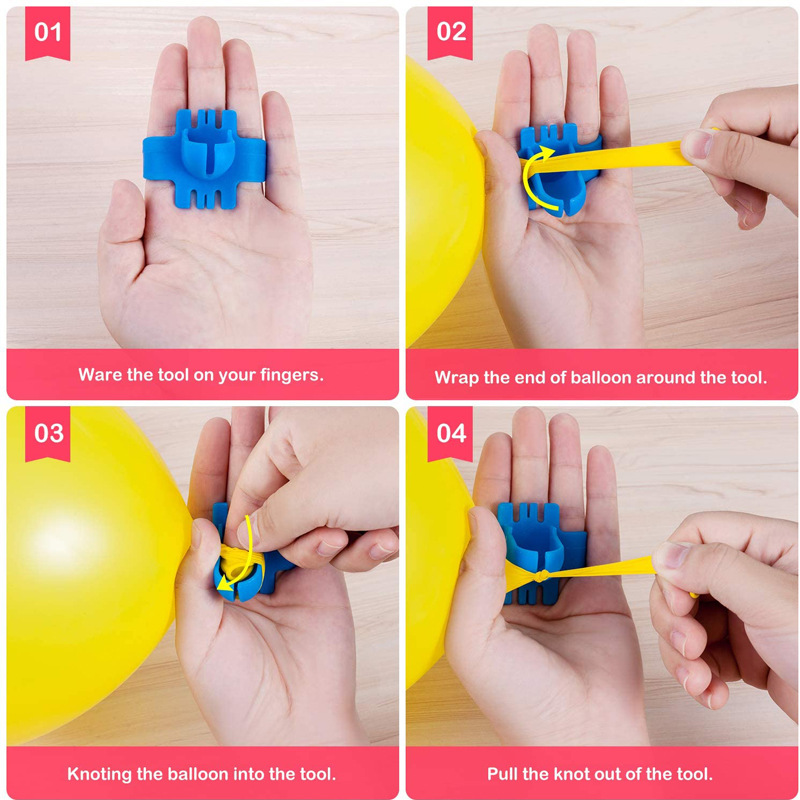 01

Ware the tool on your fingers.

02

Wrap the end of balloon around the tool.

03

Knoting the balloon into the tool.

04

Pull the knot out of the tool.