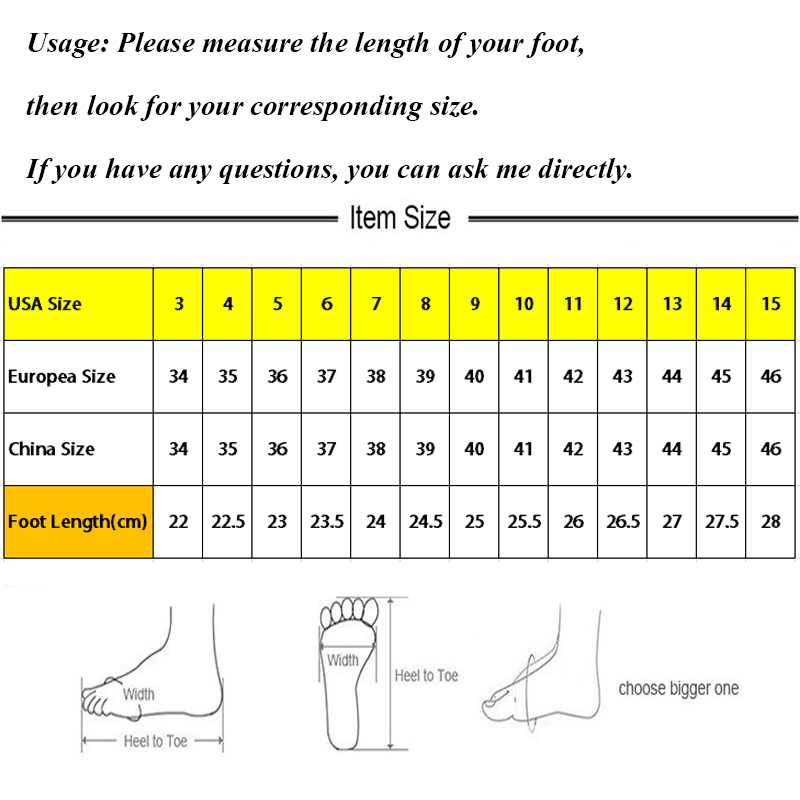 Usage: Please measure the length of your foot,

then look for your corresponding size.

If you have any questions, you can ask me directly.

Item Size

| USA Size | 3 | 4 | 5 | 6 | 7 | 8 | 9 | 10 | 11 | 12 | 13 | 14 | 15 |
|---|---|---|---|---|---|---|---|---|---|---|---|---|---|
| Europea Size | 34 | 35 | 36 | 37 | 38 | 39 | 40 | 41 | 42 | 43 | 44 | 45 | 46 |
| China Size | 34 | 35 | 36 | 37 | 38 | 39 | 40 | 41 | 42 | 43 | 44 | 45 | 46 |
| Foot Length(cm) | 22 | 22.5 | 23 | 23.5 | 24 | 24.5 | 25 | 25.5 | 26 | 26.5 | 27 | 27.5 | 28 |

Width

Heel to Toe

Width

Heel to Toe

choose bigger one