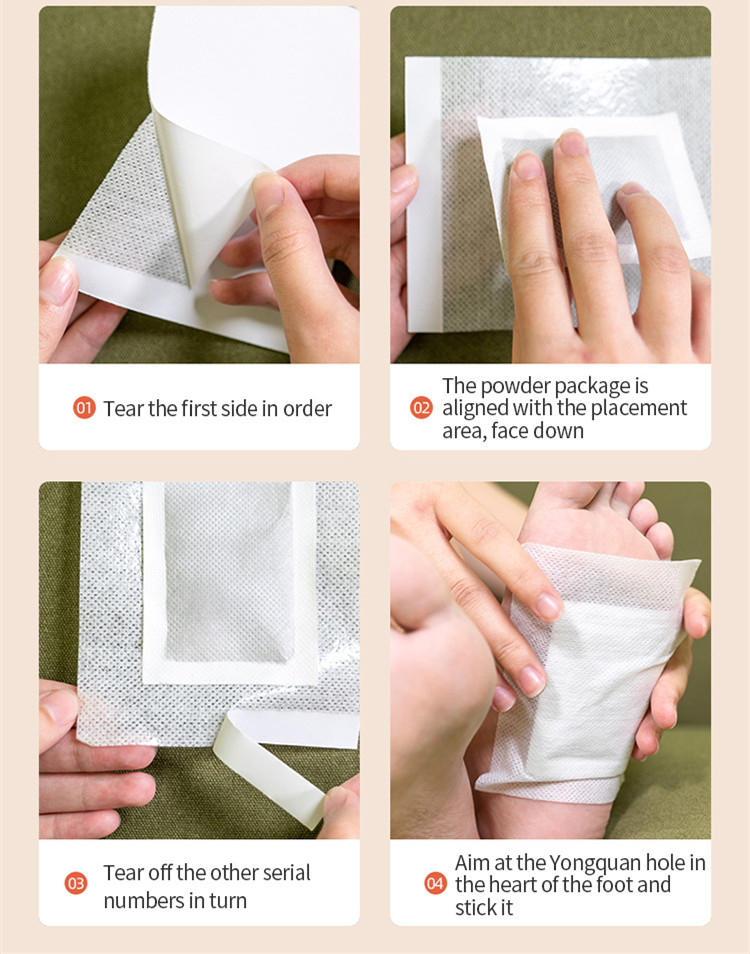 01 Tear the first side in order

02 The powder package is aligned with the placement area, face down

03 Tear off the other serial numbers in turn

04 Aim at the Yongquan hole in the heart of the foot and stick it