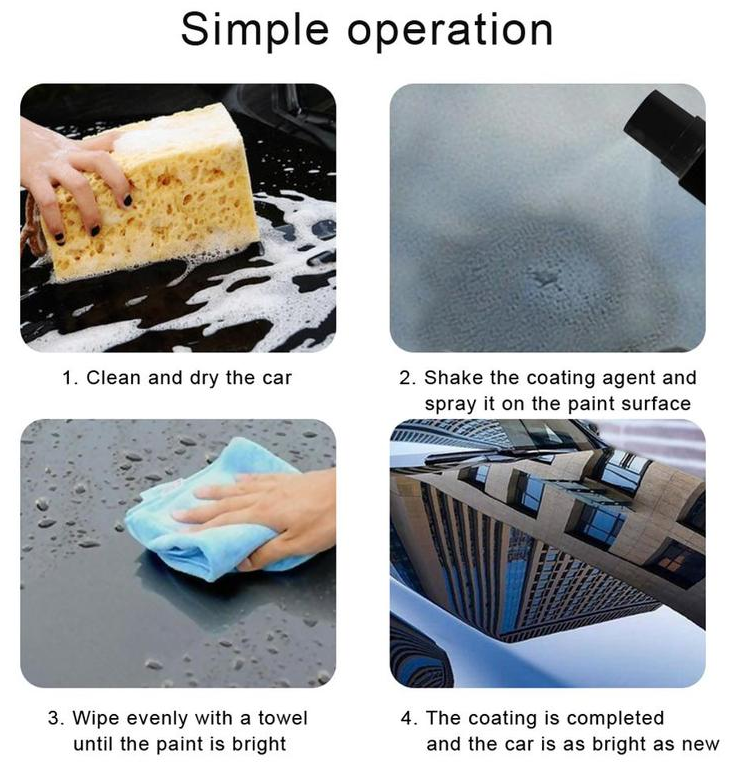 Simple operation

1. Clean and dry the car

2. Shake the coating agent and spray it on the paint surface

3. Wipe evenly with a towel until the paint is bright

4. The coating is completed and the car is as bright as new