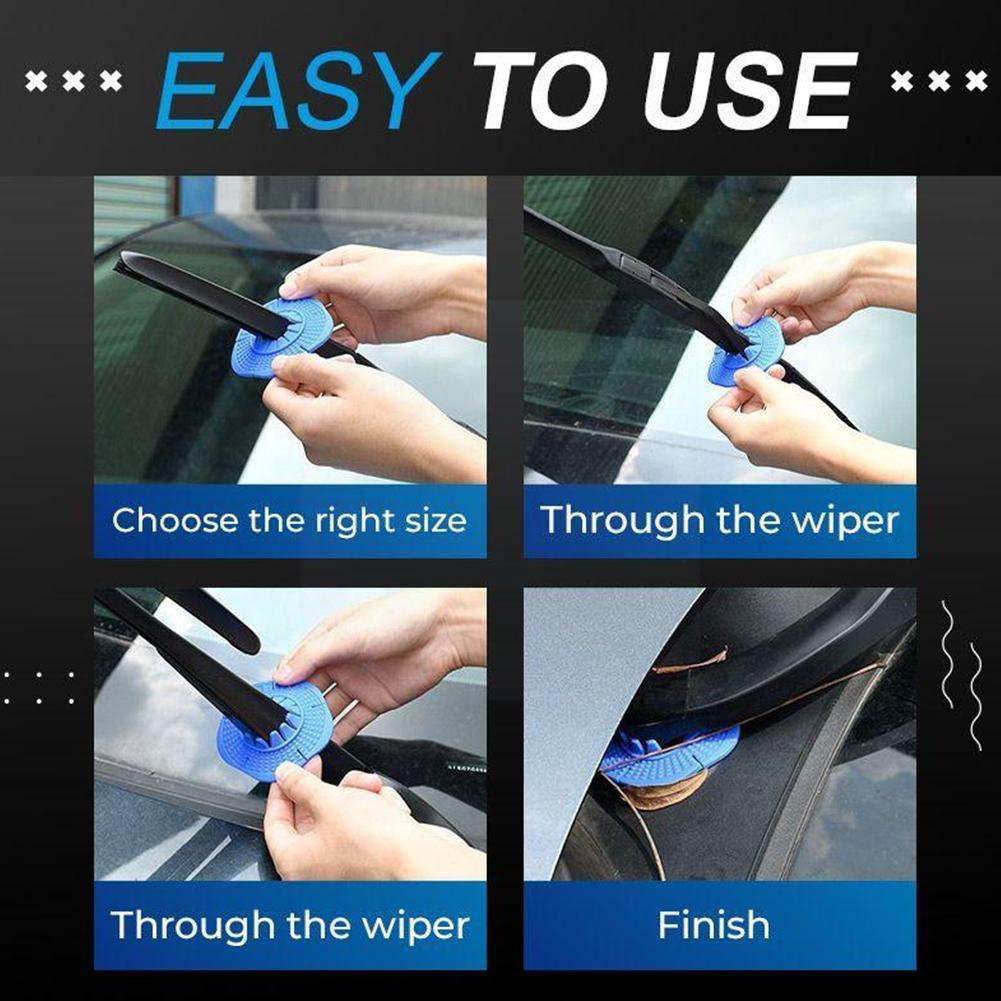 EASY TO USE

Choose the right size

Through the wiper

Through the wiper

Finish