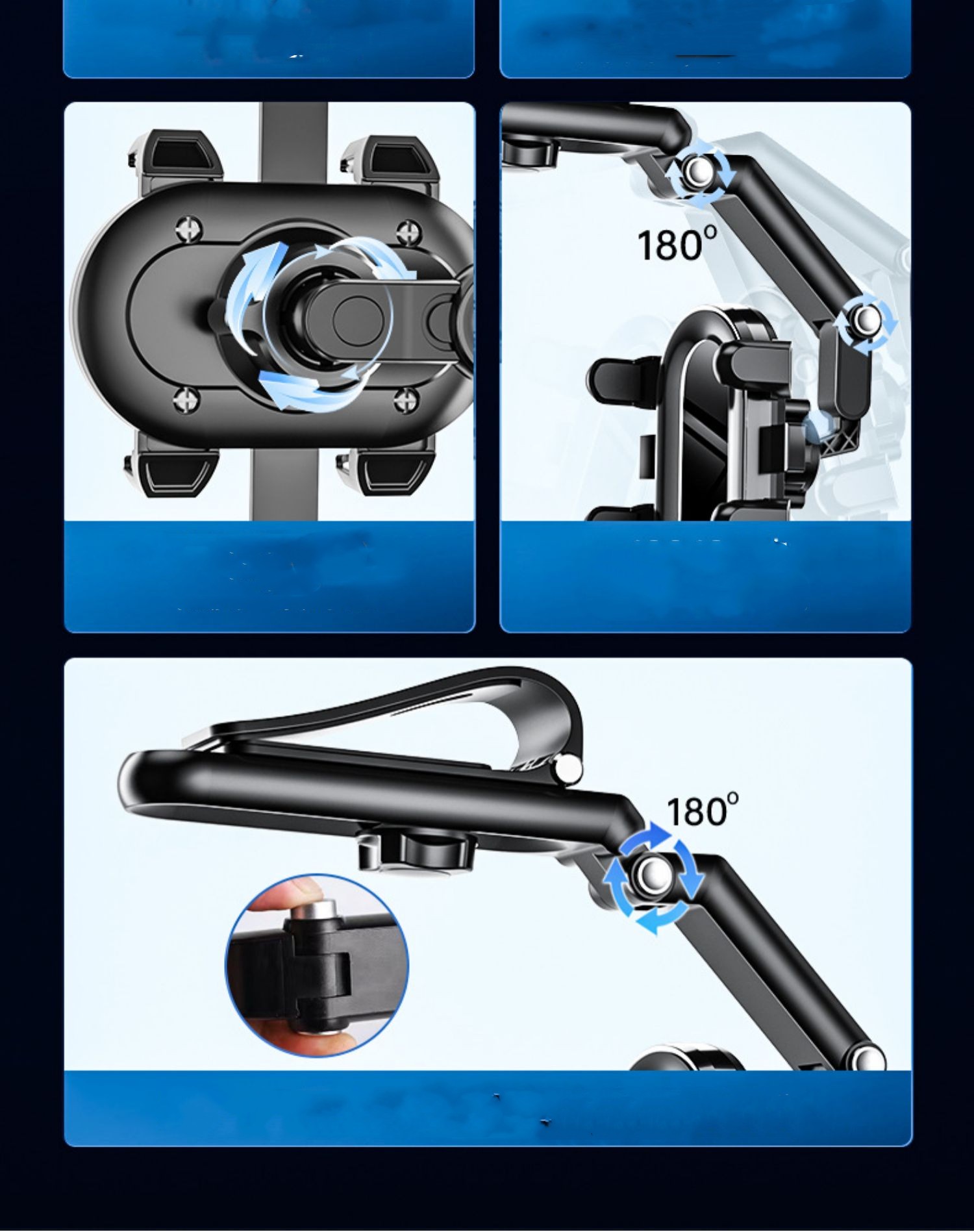 180°

180°