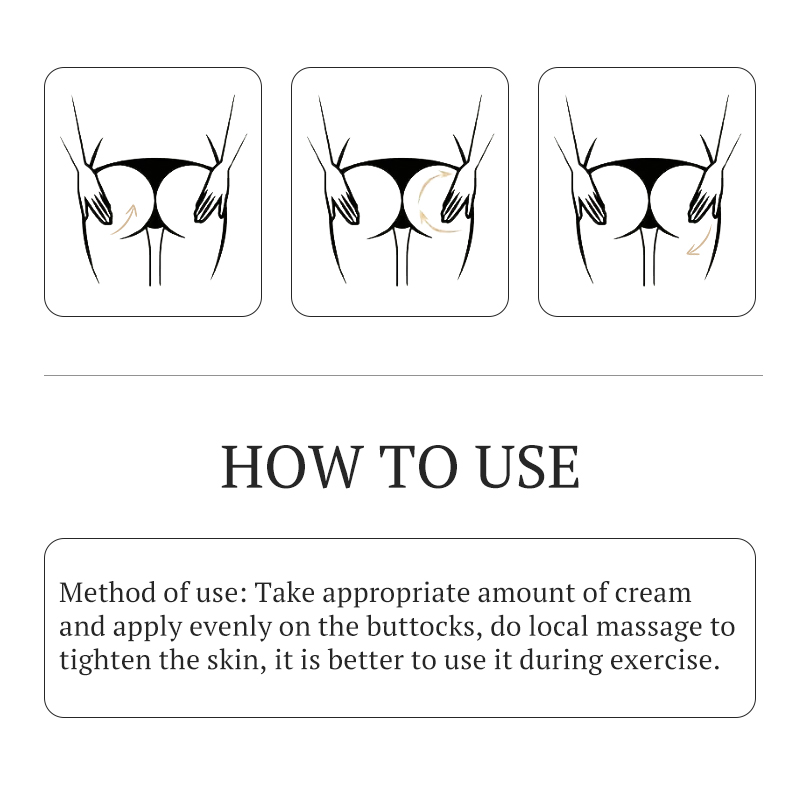 HOW TO USE

Method of use: Take appropriate amount of cream and apply evenly on the buttocks, do local massage to tighten the skin, it is better to use it during exercise.