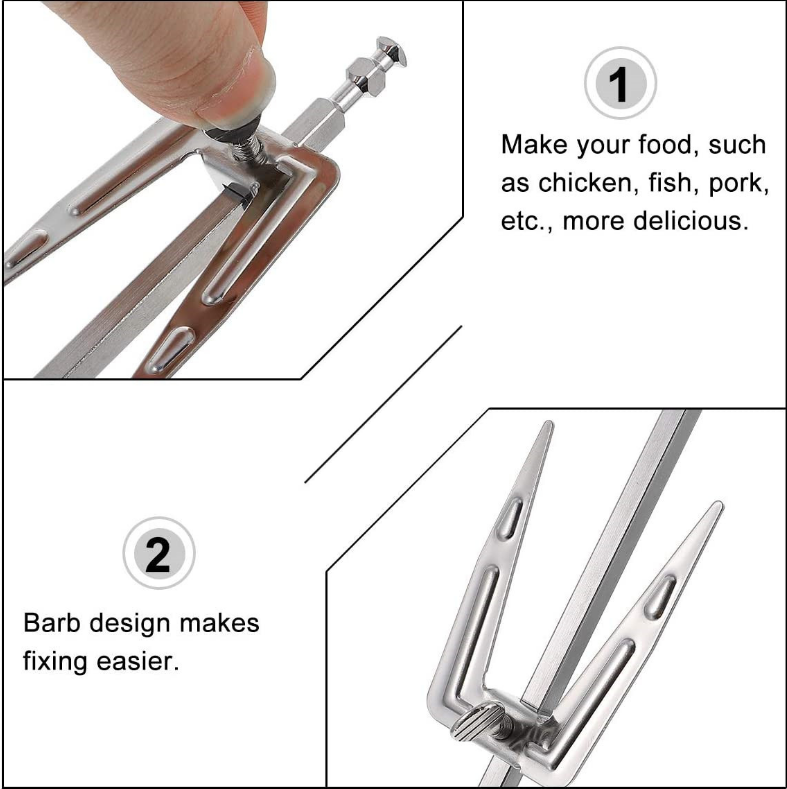 1

Make your food, such as chicken, fish, pork, etc., more delicious.

2

Barb design makes fixing easier.