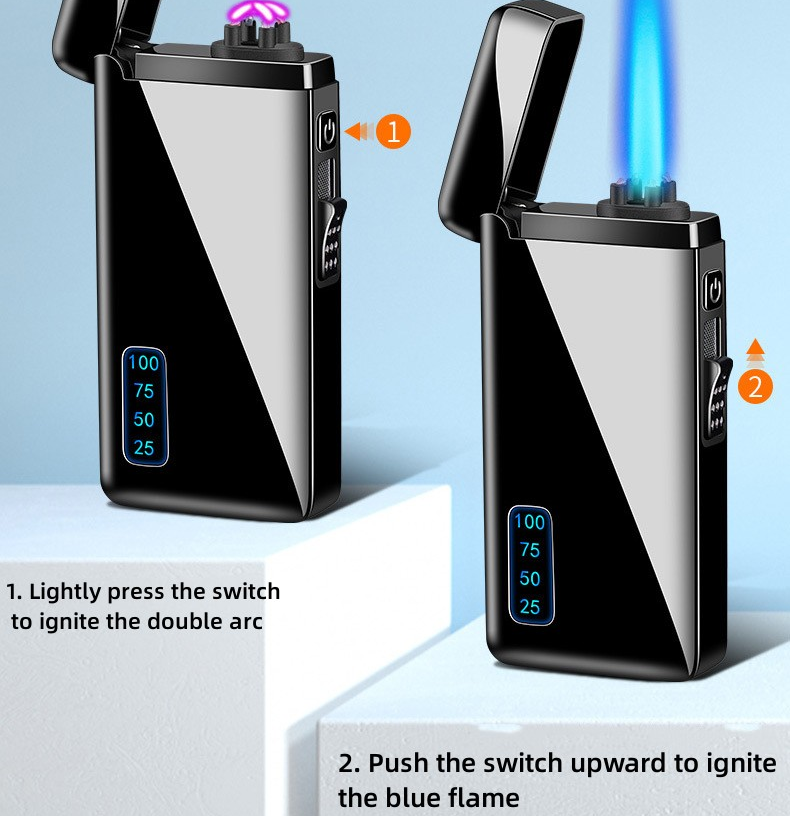 1

100
75
50
25

1. Lightly press the switch to ignite the double arc

2

100
75
50
25

2. Push the switch upward to ignite the blue flame