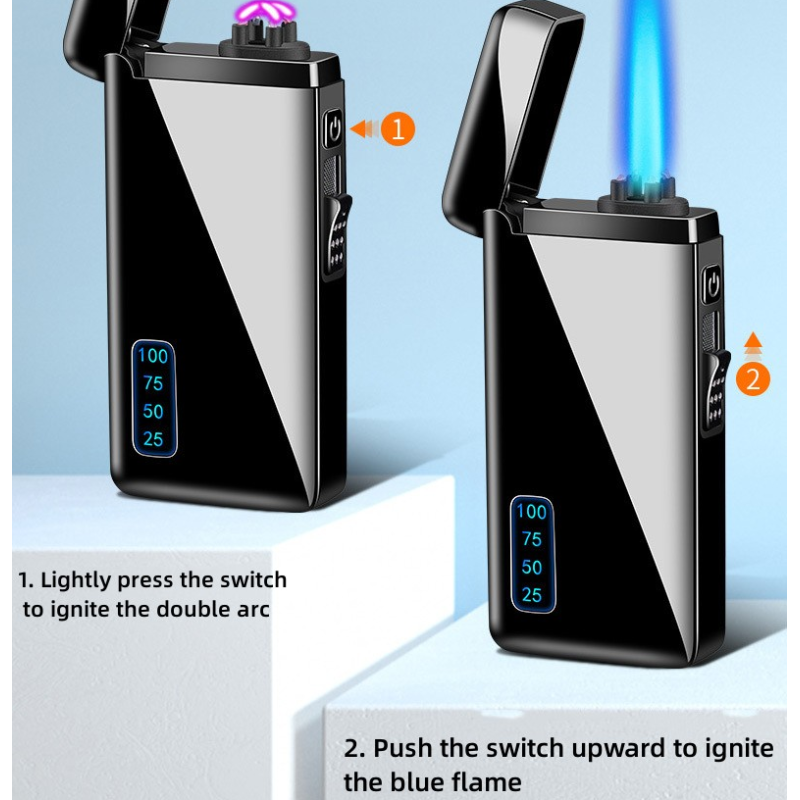 1

100
75
50
25

2

100
75
50
25

1. Lightly press the switch to ignite the double arc

2. Push the switch upward to ignite the blue flame