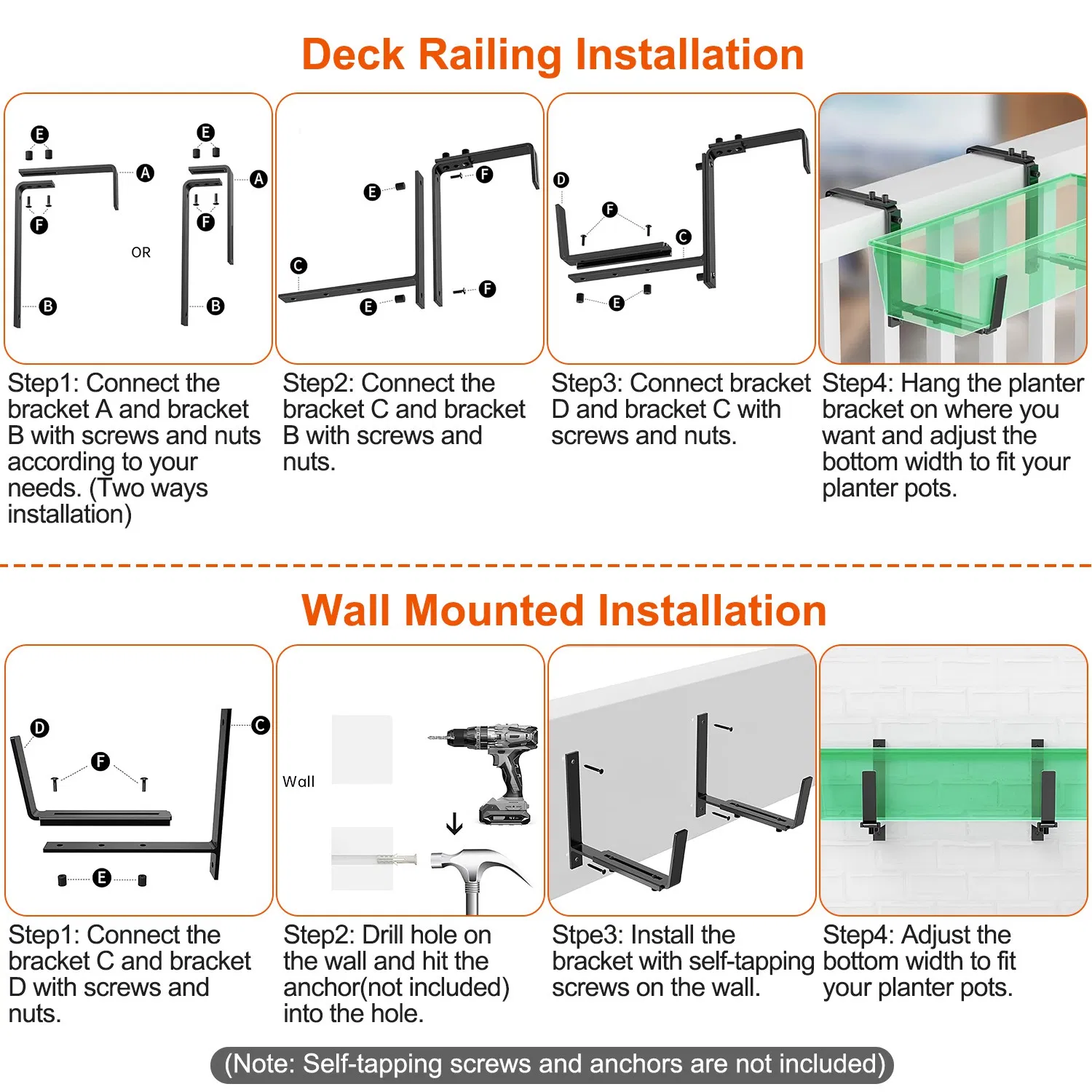 Deck Railing Installation

E
A
F
B
OR
E
A
F
B

E
F
C
E
F

D
F
C
E

Step1: Connect the bracket A and bracket B with screws and nuts according to your needs. (Two ways installation)

Step2: Connect the bracket C and bracket B with screws and nuts.

Step3: Connect bracket D and bracket C with screws and nuts.

Step4: Hang the planter bracket on where you want and adjust the bottom width to fit your planter pots.

Wall Mounted Installation

D
F
C
E

Wall

Step1: Connect the bracket C and bracket D with screws and nuts.

Step2: Drill hole on the wall and hit the anchor(not included) into the hole.

Stpe3: Install the bracket with self-tapping screws on the wall.

Step4: Adjust the bottom width to fit your planter pots.

(Note: Self-tapping screws and anchors are not included)