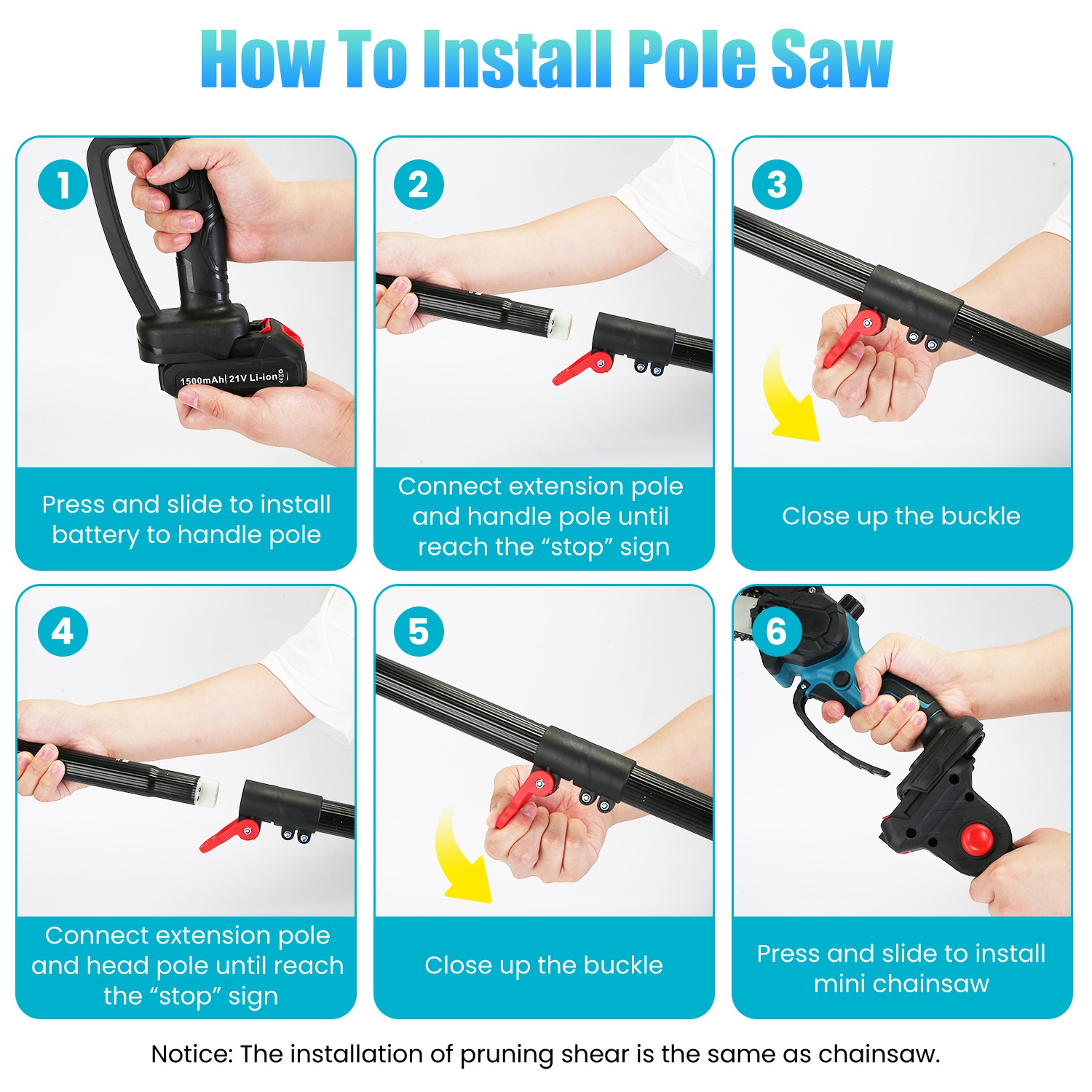 How To Install Pole Saw

1

1500mAh| 21V Li-ion

Press and slide to install battery to handle pole

2

Connect extension pole and handle pole until reach the “stop” sign

3

Close up the buckle

4

Connect extension pole and head pole until reach the “stop” sign

5

Close up the buckle

6

Press and slide to install mini chainsaw

Notice: The installation of pruning shear is the same as chainsaw.