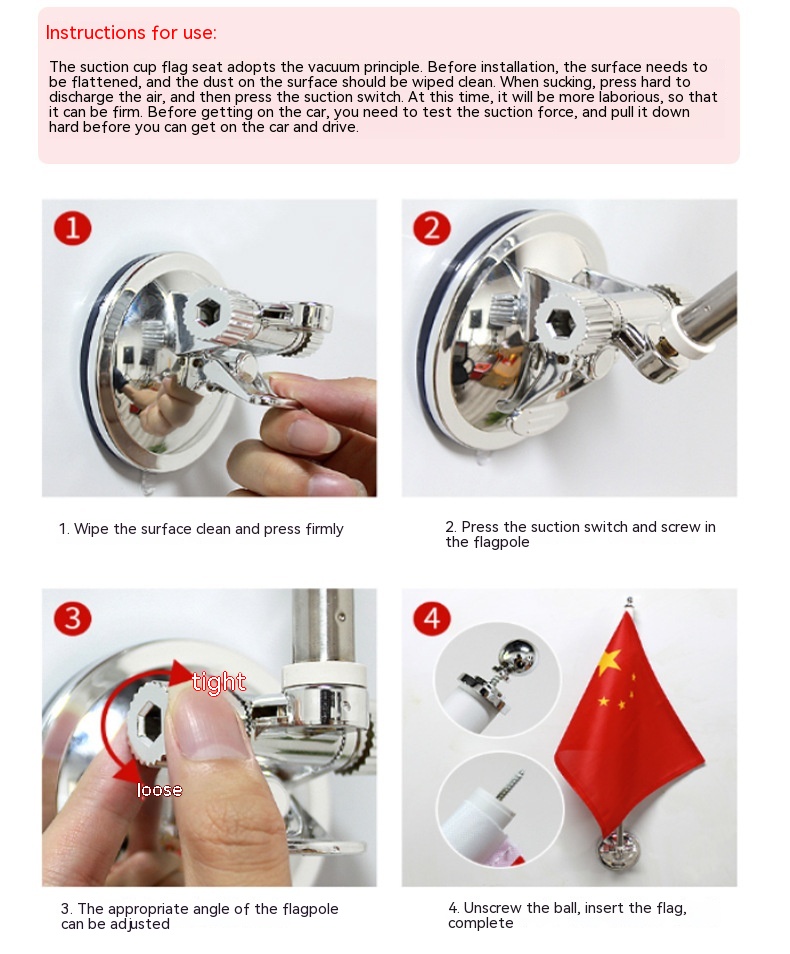 Instructions for use:

The suction cup flag seat adopts the vacuum principle. Before installation, the surface needs to be flattened, and the dust on the surface should be wiped clean. When sucking, press hard to discharge the air, and then press the suction switch. At this time, it will be more laborious, so that it can be firm. Before getting on the car, you need to test the suction force, and pull it down hard before you can get on the car and drive.

1

1. Wipe the surface clean and press firmly

2

2. Press the suction switch and screw in the flagpole

3

tight

loose

3. The appropriate angle of the flagpole can be adjusted

4

4. Unscrew the ball, insert the flag, complete