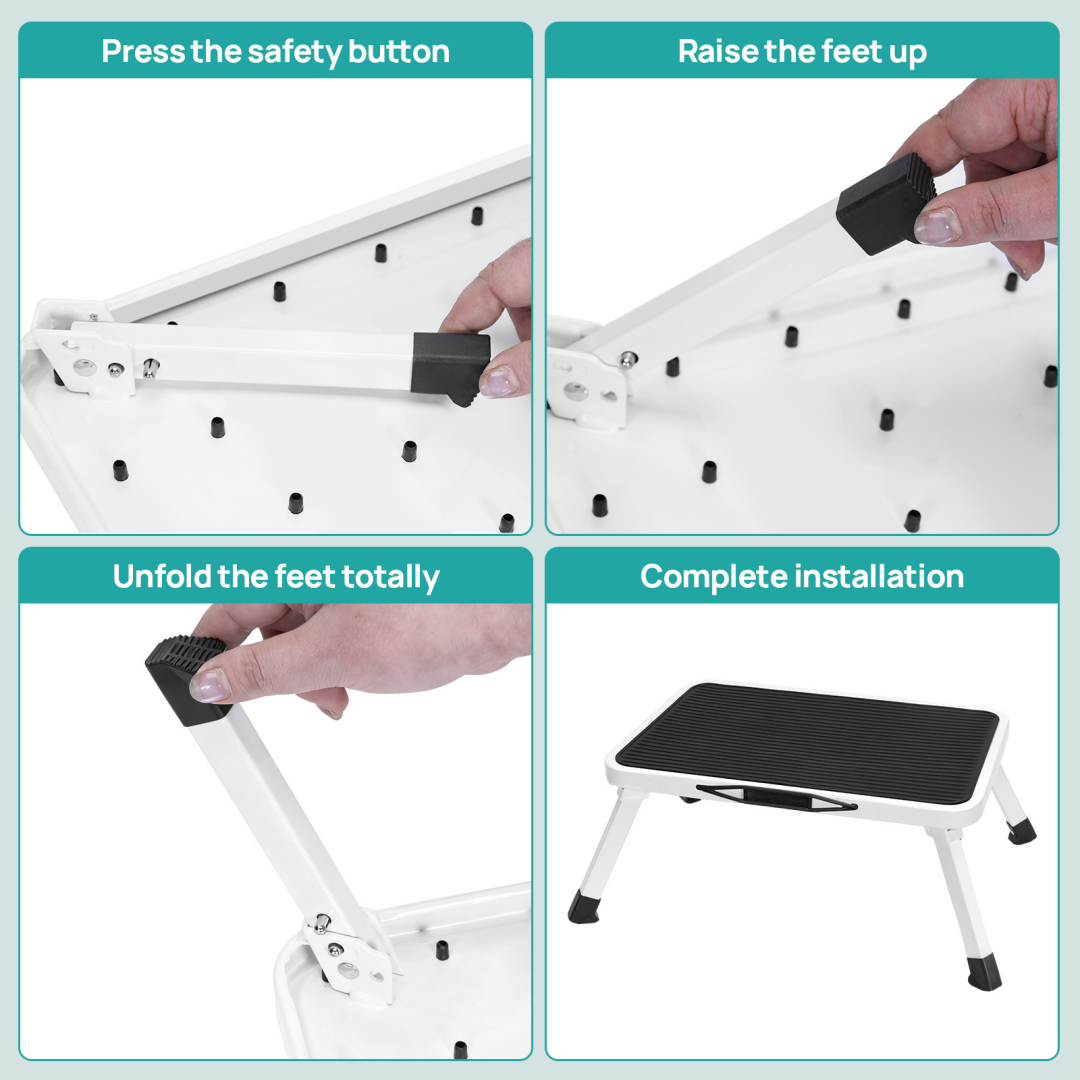 Press the safety button

Raise the feet up

Unfold the feet totally

Complete installation