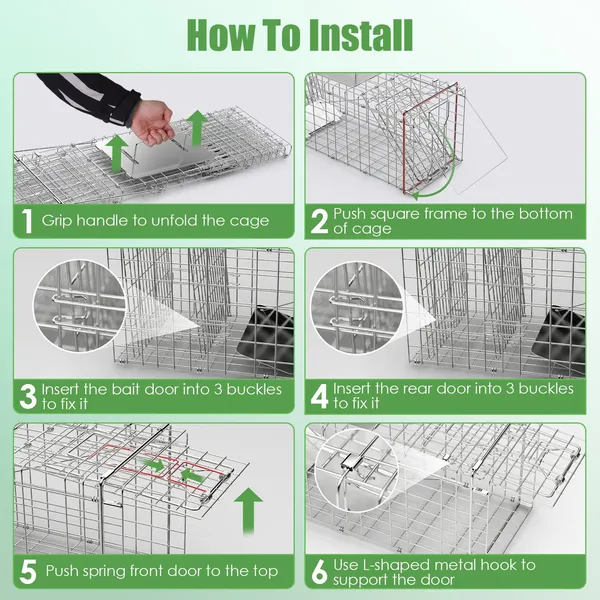 How To Install

1 Grip handle to unfold the cage

2 Push square frame to the bottom of cage

3 Insert the bait door into 3 buckles to fix it

4 Insert the rear door into 3 buckles to fix it

5 Push spring front door to the top

6 Use L-shaped metal hook to support the door