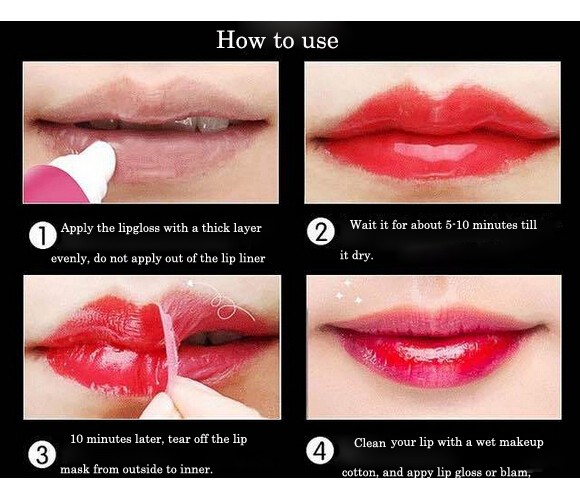 How to use

1 Apply the lipgloss with a thick layer evenly, do not apply out of the lip liner

2 Wait it for about 5-10 minutes till it dry.

3 10 minutes later, tear off the lip mask from outside to inner.

4 Clean your lip with a wet makeup cotton, and appy lip gloss or blam,