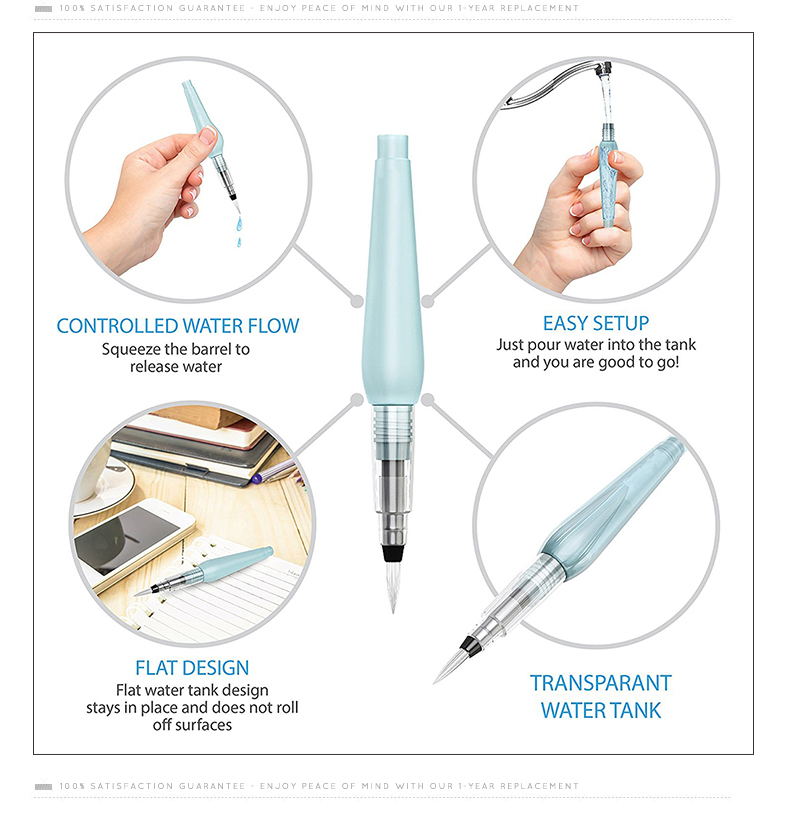 100% SATISFACTION GUARANTEE - ENJOY PEACE OF MIND WITH OUR 1-YEAR REPLACEMENT

CONTROLLED WATER FLOW
Squeeze the barrel to release water

EASY SETUP
Just pour water into the tank and you are good to go!

FLAT DESIGN
Flat water tank design stays in place and does not roll off surfaces

TRANSPARANT WATER TANK

100% SATISFACTION GUARANTEE - ENJOY PEACE OF MIND WITH OUR 1-YEAR REPLACEMENT