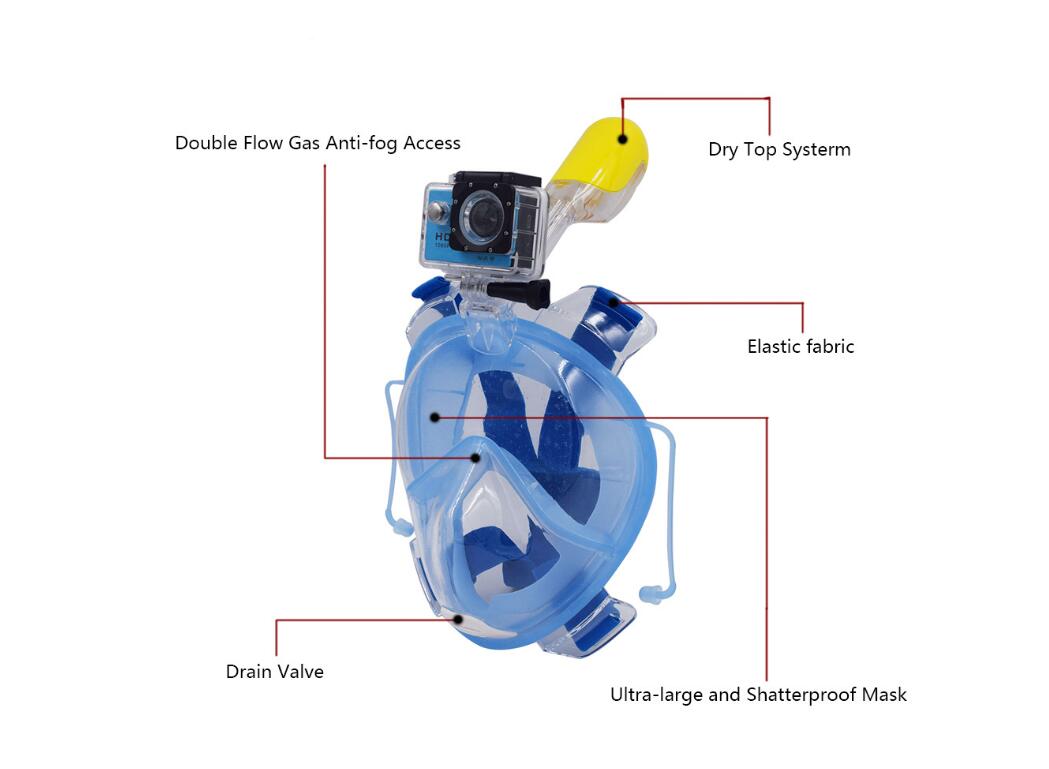 Double Flow Gas Anti-fog Access

Dry Top Systerm

HD

Elastic fabric

Drain Valve

Ultra-large and Shatterproof Mask