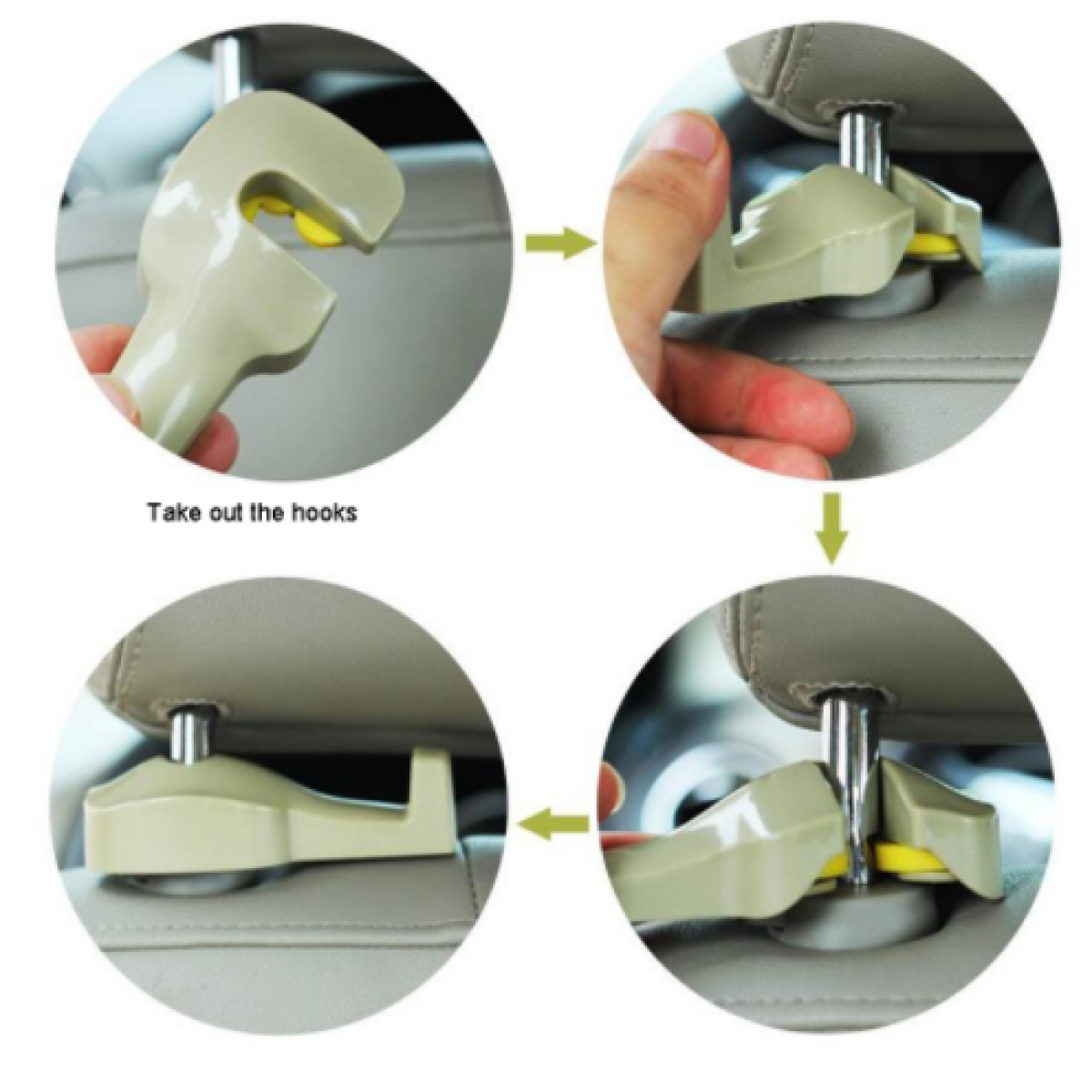 Take out the hooks