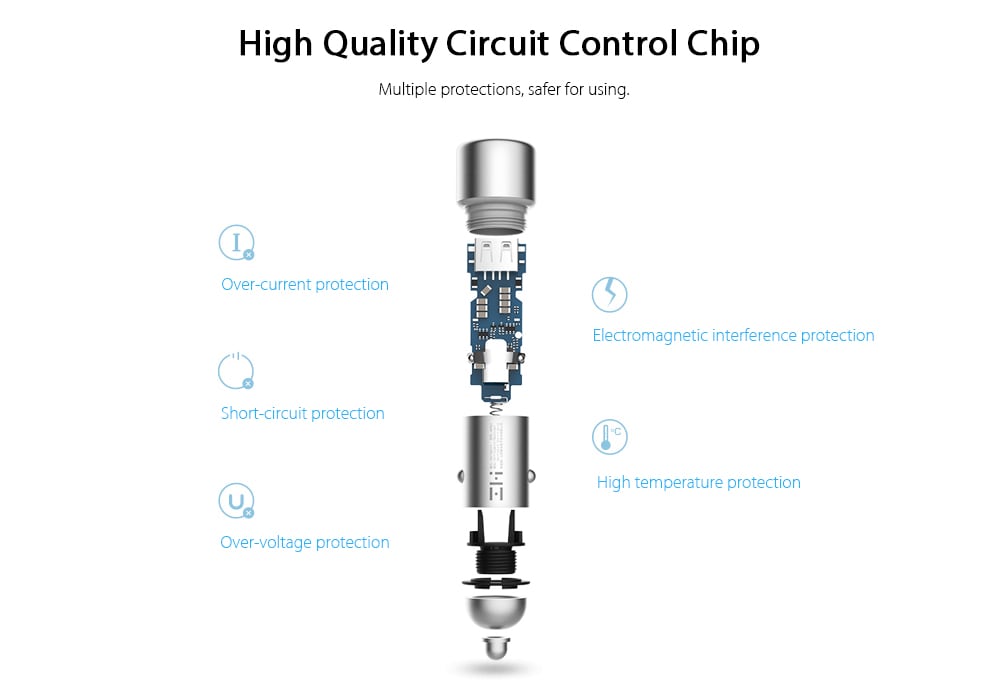 High Quality Circuit Control Chip

Multiple protections, safer for using.

I

Over-current protection

Short-circuit protection

U

Over-voltage protection

Electromagnetic interference protection

°C

High temperature protection

ZMI