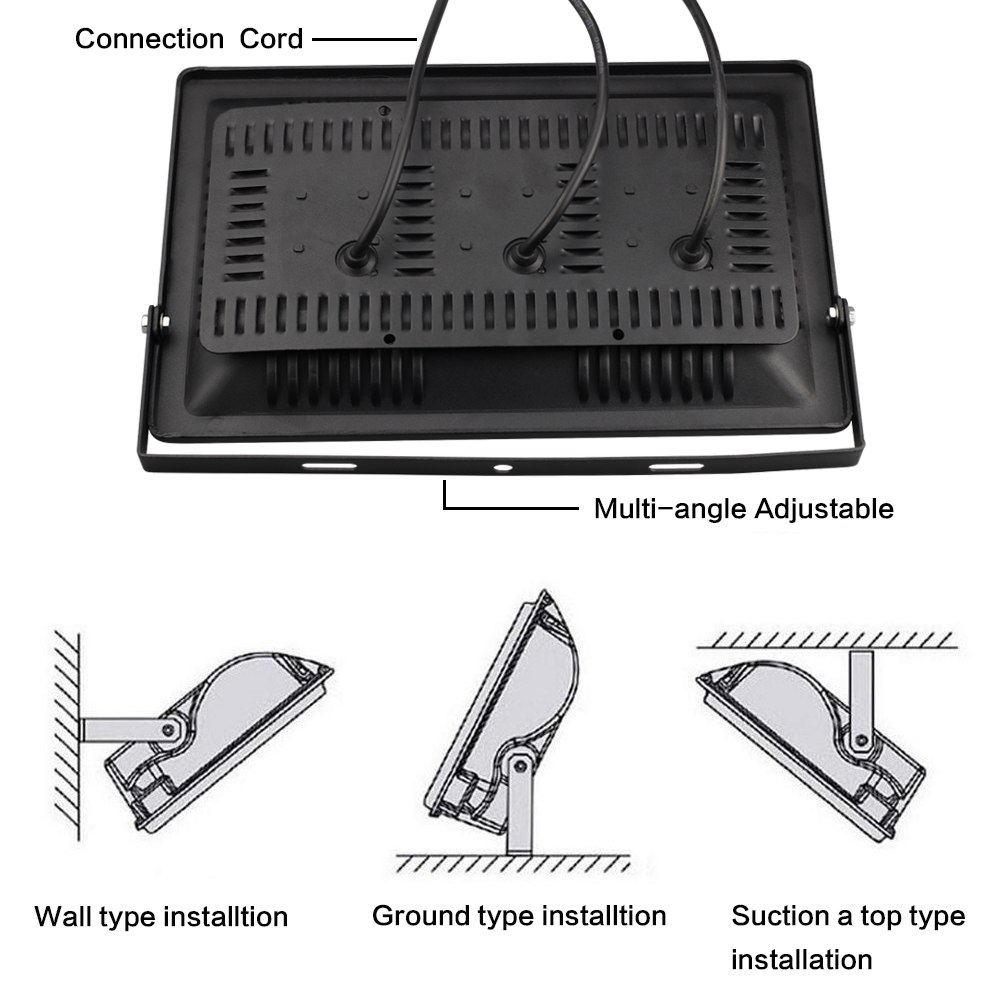 Connection Cord

Multi-angle Adjustable

Wall type installtion

Ground type installtion

Suction a top type installation